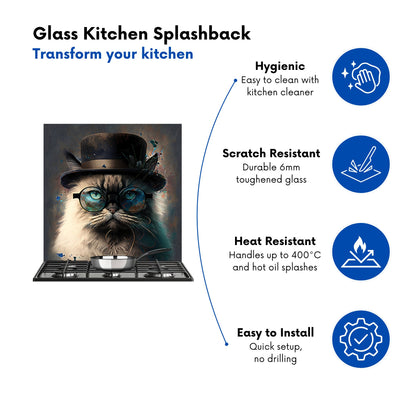 Glass Kitchen Splashback
Transform your kitchen

Hygienic
Easy to clean with kitchen cleaner

Scratch Resistant
Durable 6mm toughened glass

Heat Resistant
Handles up to 400°C and hot oil splashes

Easy to Install
Quick setup, no drilling