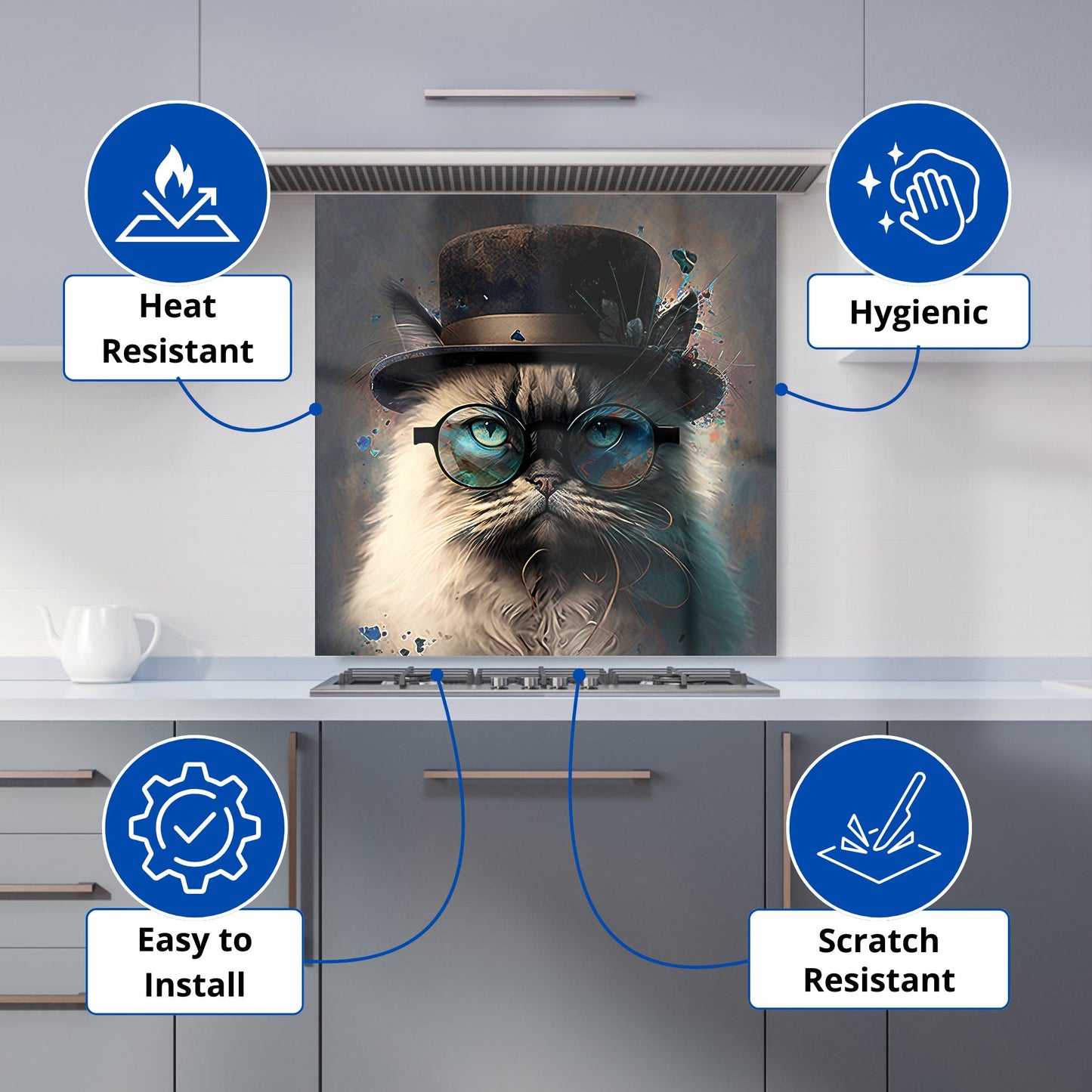 Heat Resistant

Hygienic

Easy to Install

Scratch Resistant