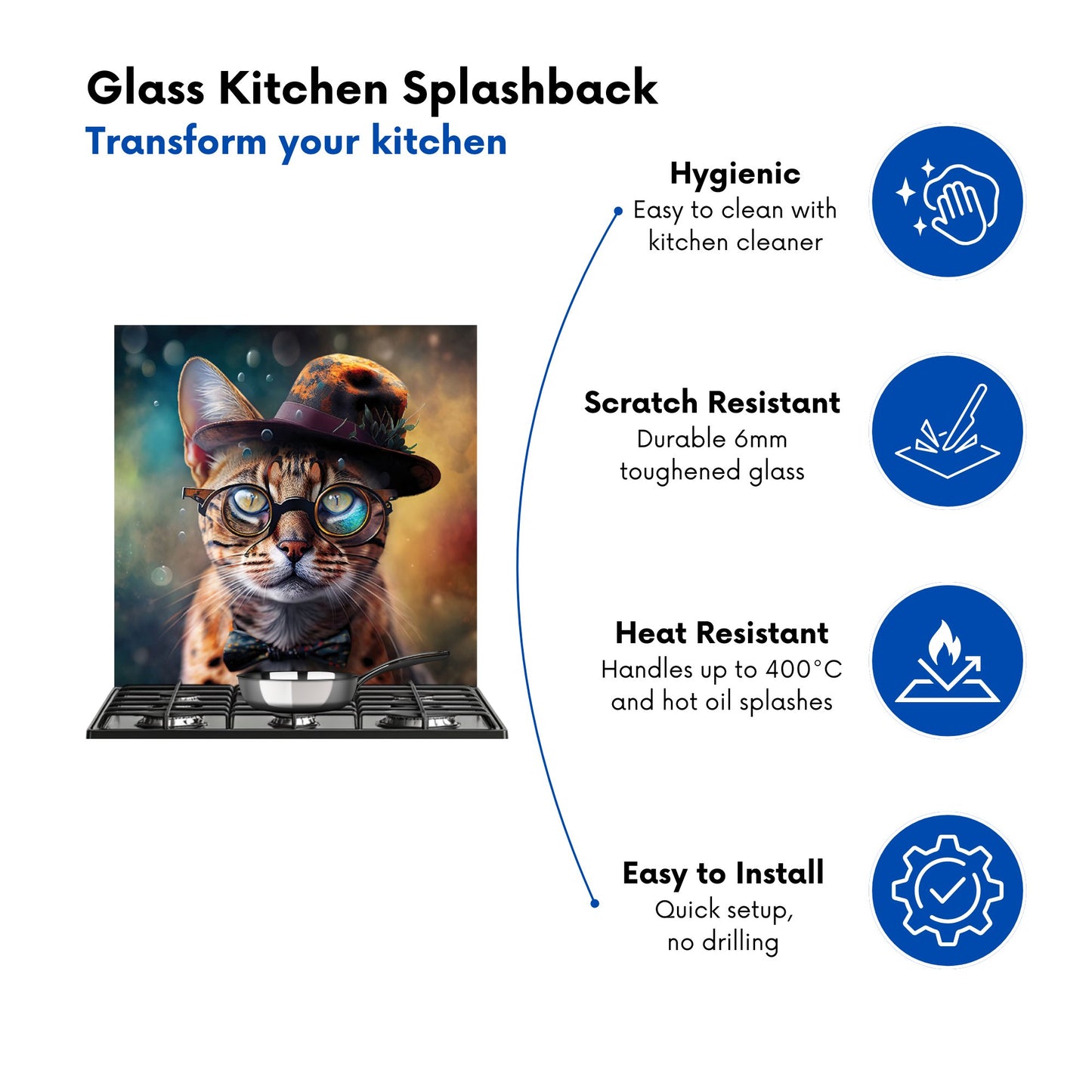 Glass Kitchen Splashback
Transform your kitchen

Hygienic
Easy to clean with kitchen cleaner

Scratch Resistant
Durable 6mm toughened glass

Heat Resistant
Handles up to 400°C and hot oil splashes

Easy to Install
Quick setup, no drilling