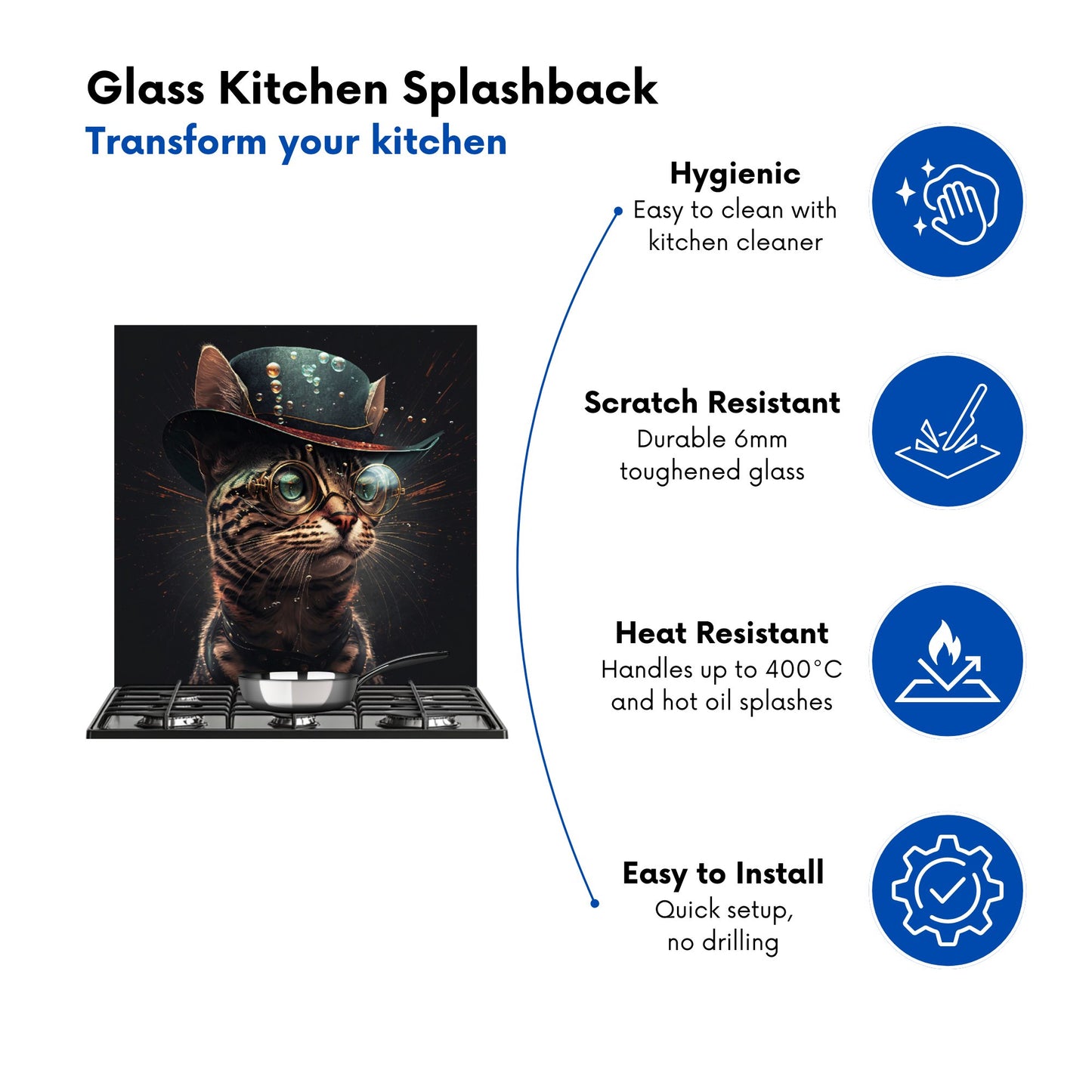 Glass Kitchen Splashback
Transform your kitchen

Hygienic
Easy to clean with kitchen cleaner

Scratch Resistant
Durable 6mm toughened glass

Heat Resistant
Handles up to 400°C and hot oil splashes

Easy to Install
Quick setup, no drilling