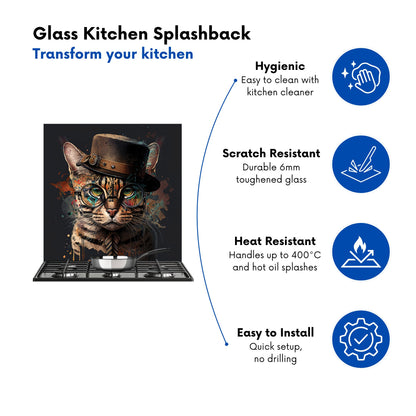 Glass Kitchen Splashback
Transform your kitchen

Hygienic
Easy to clean with kitchen cleaner

Scratch Resistant
Durable 6mm toughened glass

Heat Resistant
Handles up to 400°C and hot oil splashes

Easy to Install
Quick setup, no drilling