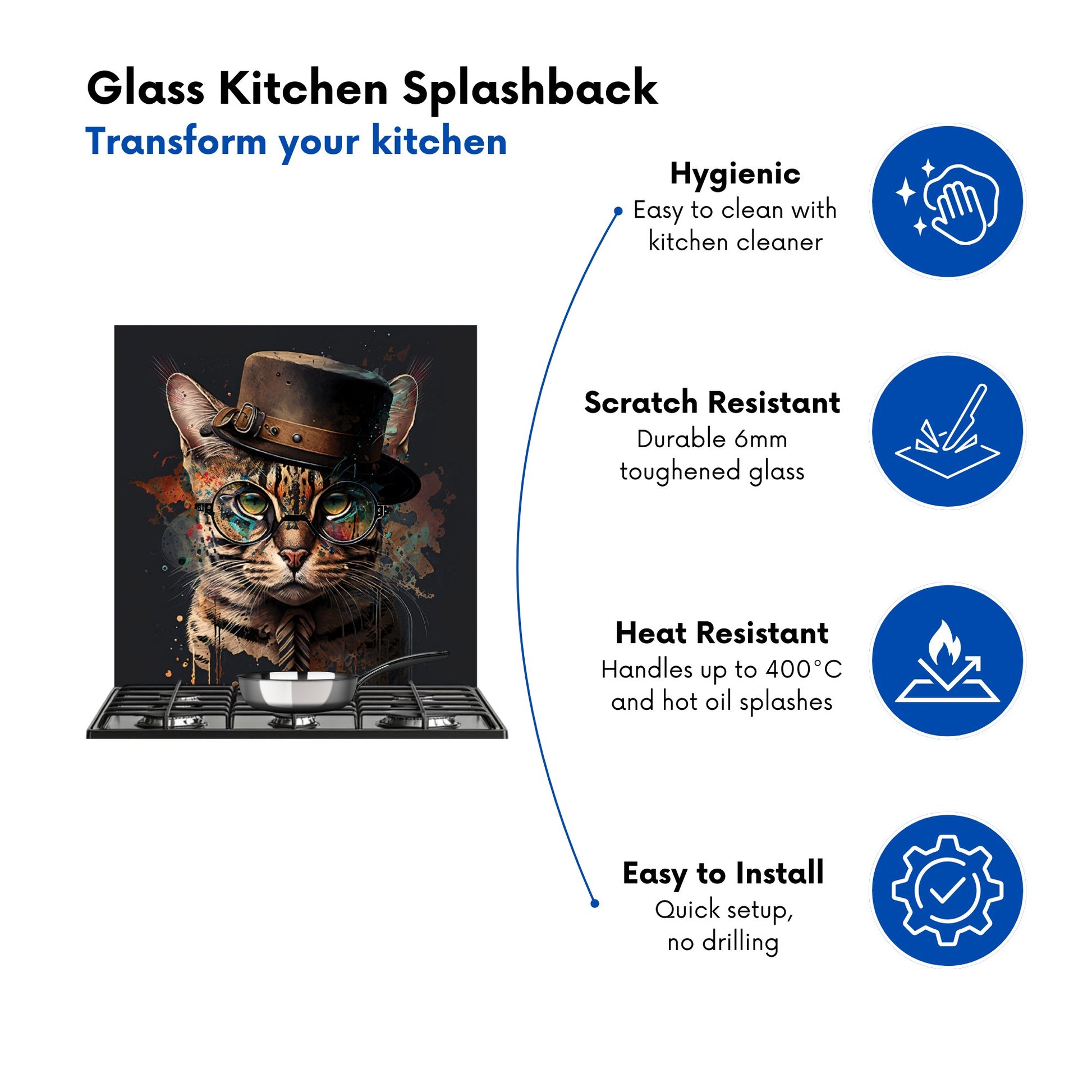 Glass Kitchen Splashback
Transform your kitchen

Hygienic
Easy to clean with kitchen cleaner

Scratch Resistant
Durable 6mm toughened glass

Heat Resistant
Handles up to 400°C and hot oil splashes

Easy to Install
Quick setup, no drilling