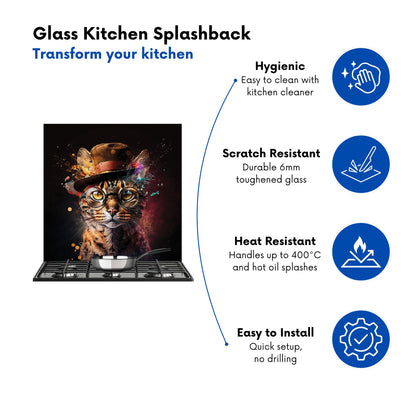 Glass Kitchen Splashback
Transform your kitchen

Hygienic
Easy to clean with kitchen cleaner

Scratch Resistant
Durable 6mm toughened glass

Heat Resistant
Handles up to 400°C and hot oil splashes

Easy to Install
Quick setup, no drilling