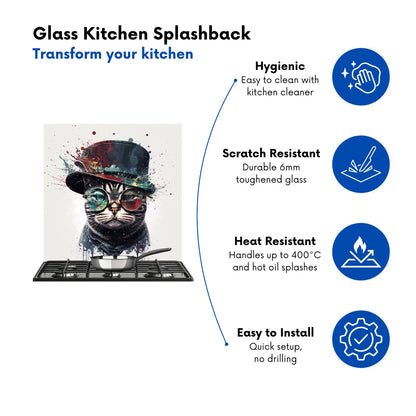 Glass Kitchen Splashback
Transform your kitchen

Hygienic
Easy to clean with kitchen cleaner

Scratch Resistant
Durable 6mm toughened glass

Heat Resistant
Handles up to 400°C and hot oil splashes

Easy to Install
Quick setup, no drilling