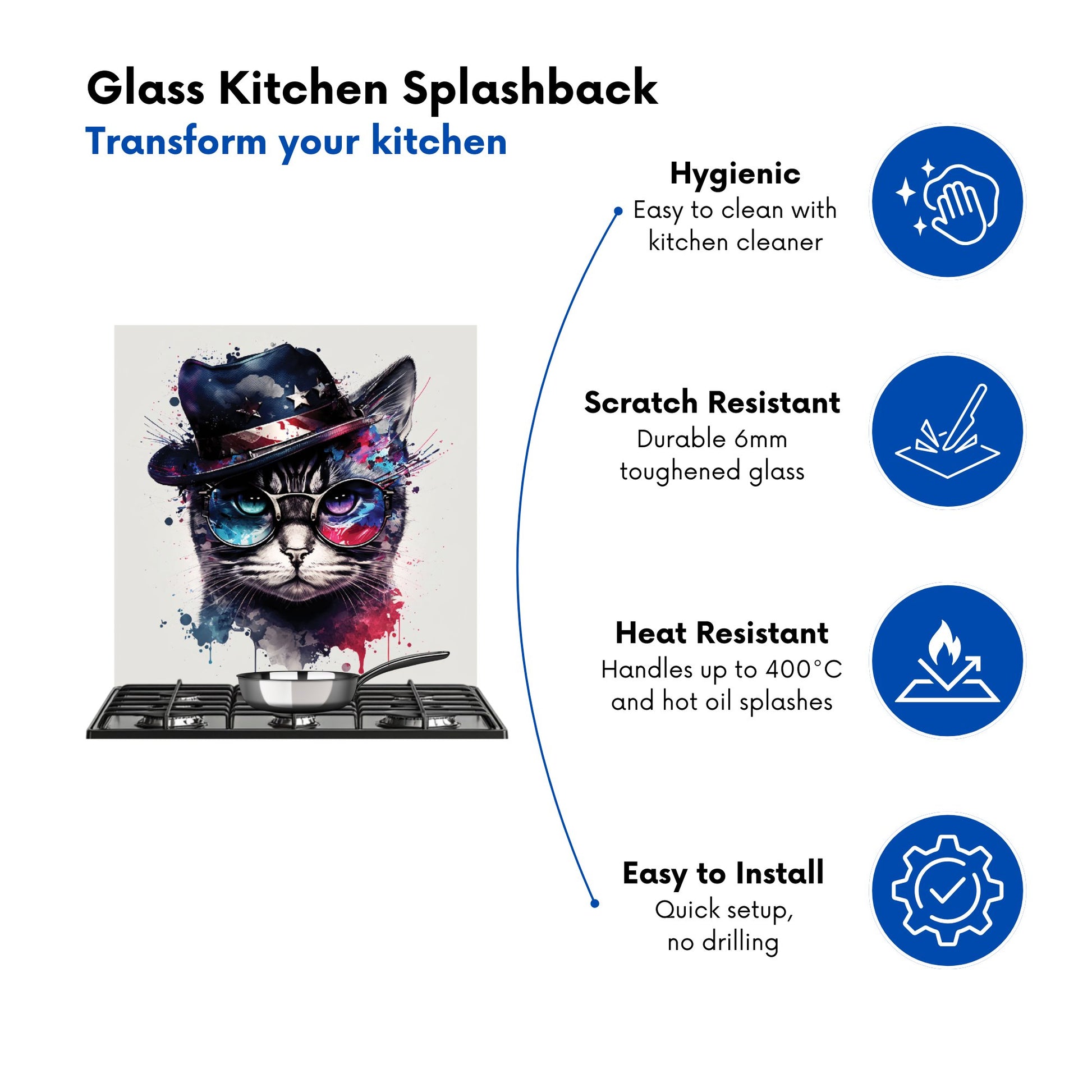 Glass Kitchen Splashback
Transform your kitchen

Hygienic
Easy to clean with kitchen cleaner

Scratch Resistant
Durable 6mm toughened glass

Heat Resistant
Handles up to 400°C and hot oil splashes

Easy to Install
Quick setup, no drilling