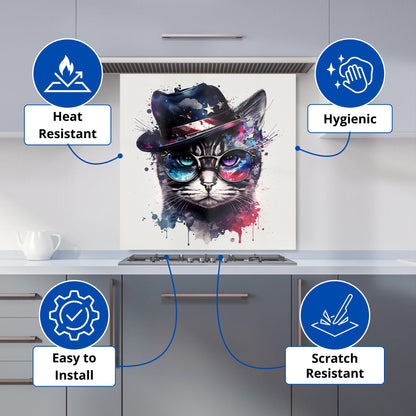 Heat Resistant

Hygienic

Easy to Install

Scratch Resistant