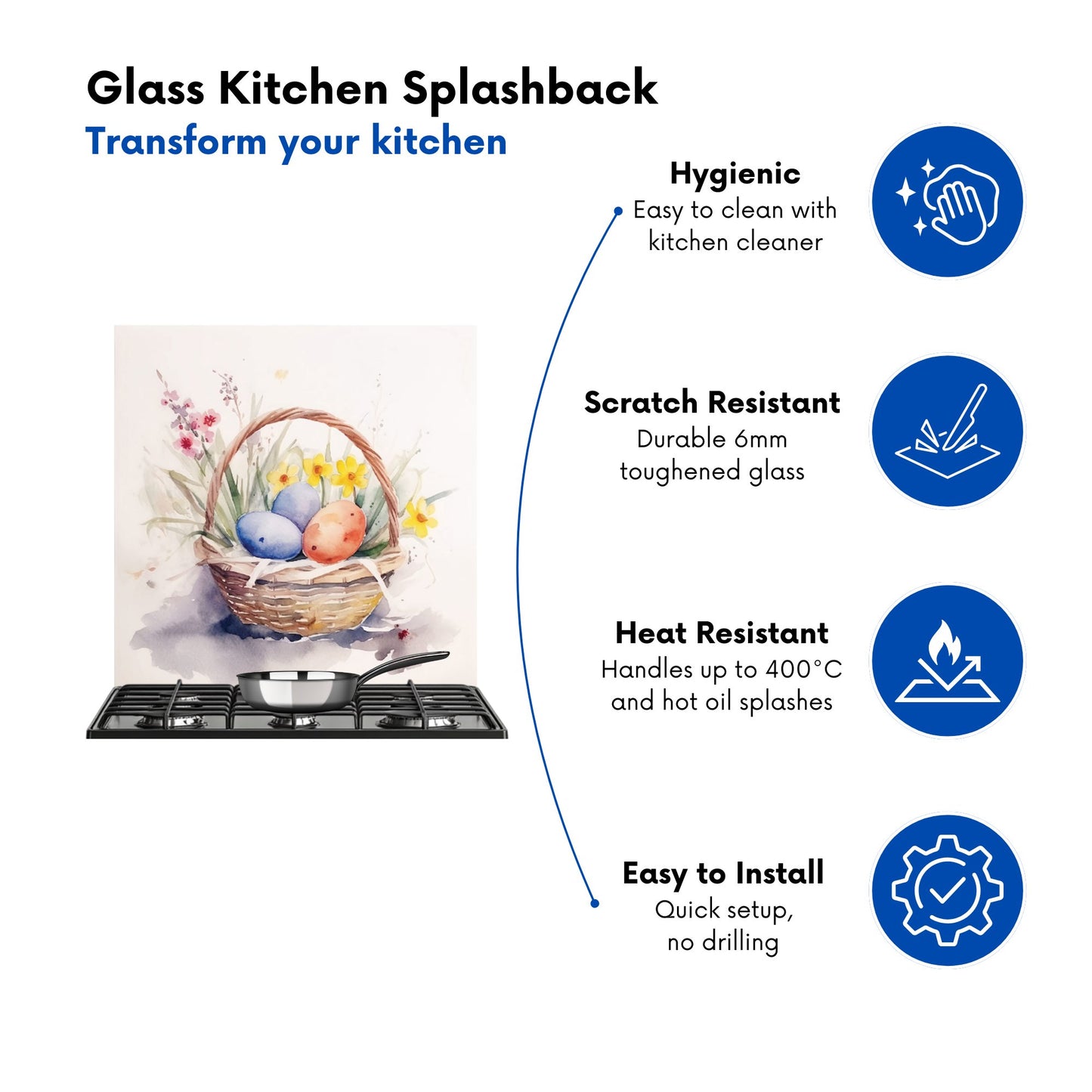 Glass Kitchen Splashback
Transform your kitchen

Hygienic
Easy to clean with kitchen cleaner

Scratch Resistant
Durable 6mm toughened glass

Heat Resistant
Handles up to 400°C and hot oil splashes

Easy to Install
Quick setup, no drilling