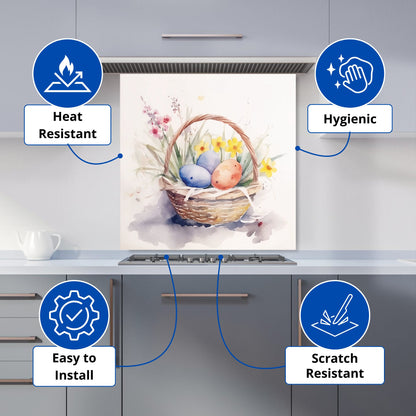 Heat Resistant

Hygienic

Easy to Install

Scratch Resistant