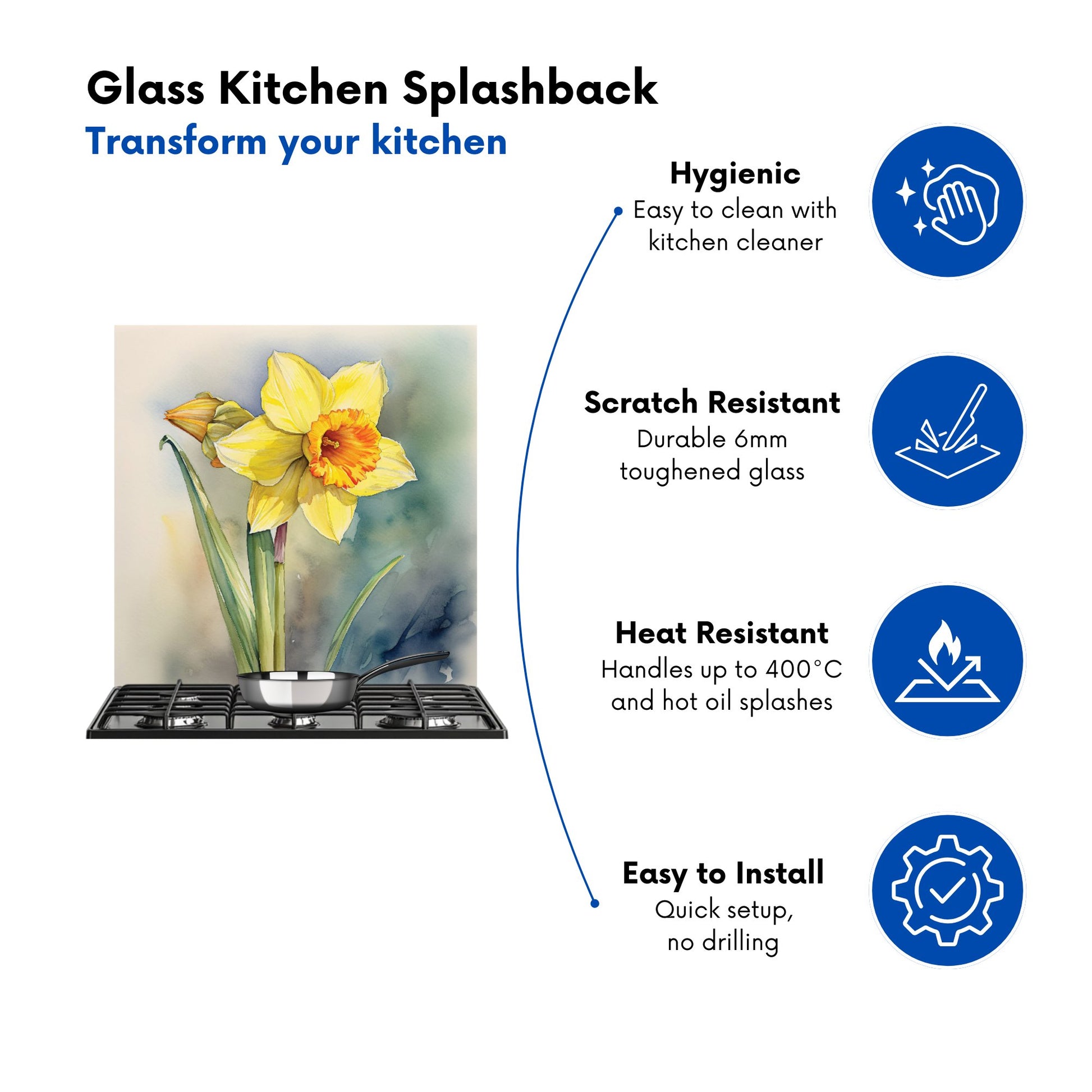 Glass Kitchen Splashback
Transform your kitchen

Hygienic
Easy to clean with kitchen cleaner

Scratch Resistant
Durable 6mm toughened glass

Heat Resistant
Handles up to 400°C and hot oil splashes

Easy to Install
Quick setup, no drilling