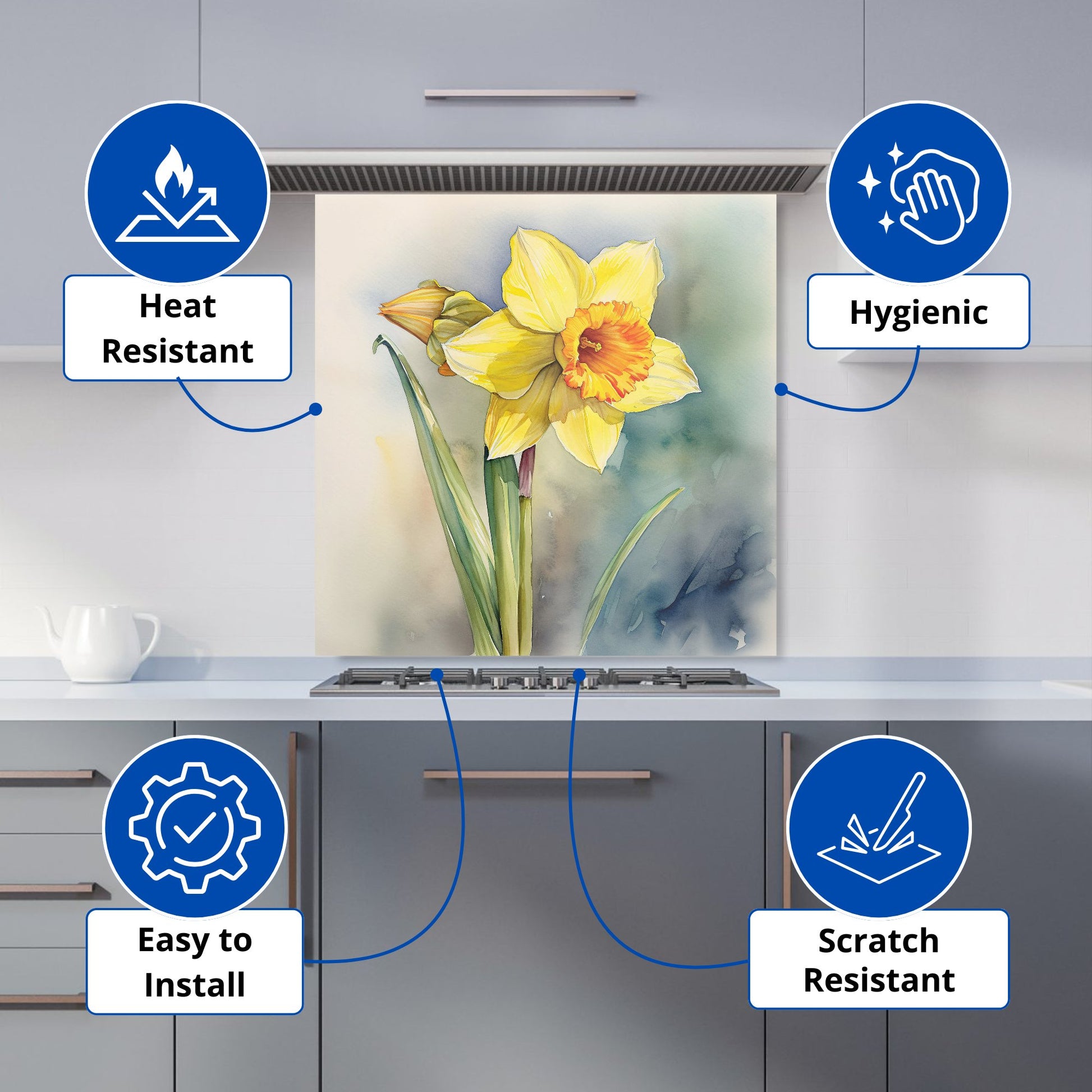 Heat Resistant

Hygienic

Easy to Install

Scratch Resistant