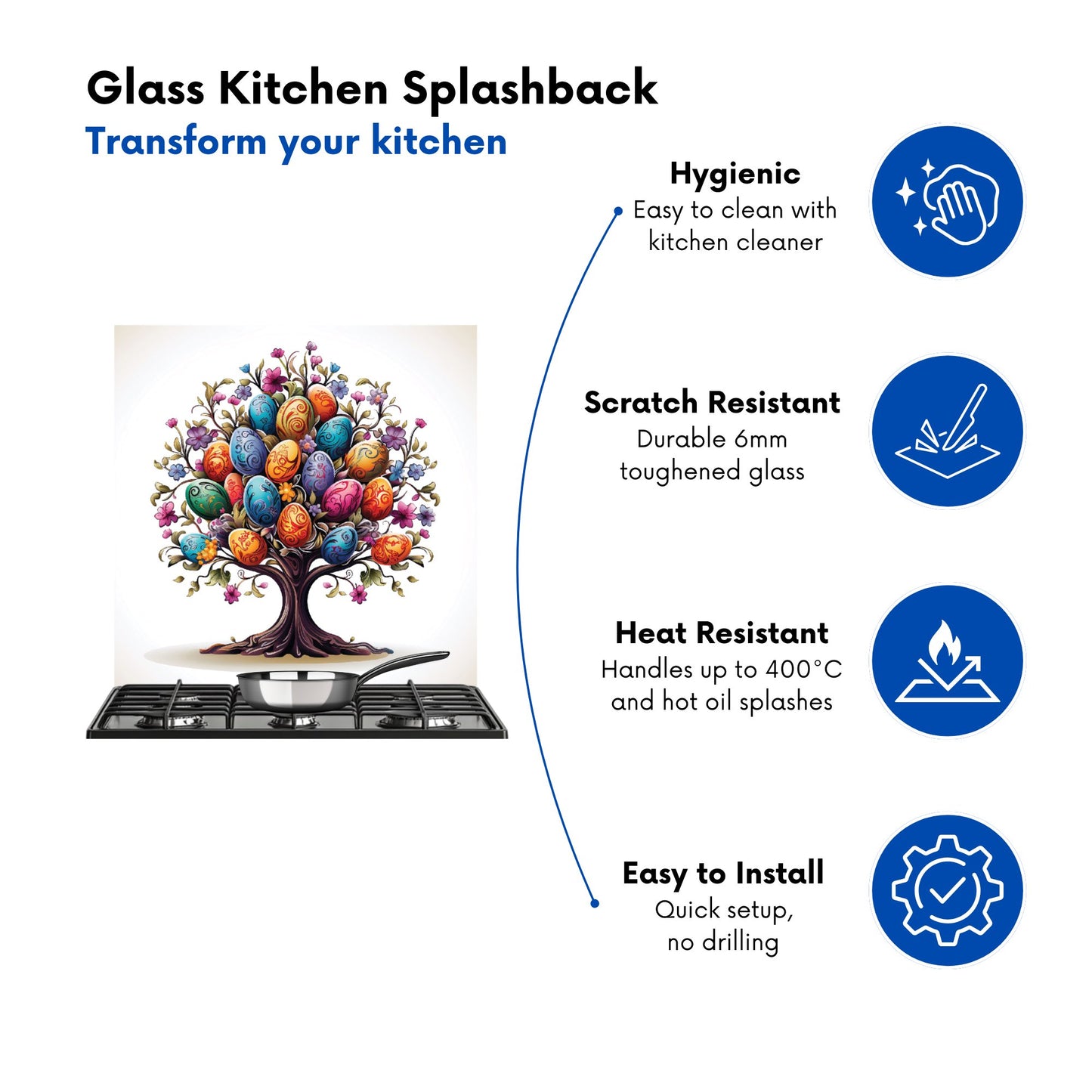 Glass Kitchen Splashback
Transform your kitchen

Hygienic
Easy to clean with kitchen cleaner

Scratch Resistant
Durable 6mm toughened glass

Heat Resistant
Handles up to 400°C and hot oil splashes

Easy to Install
Quick setup, no drilling