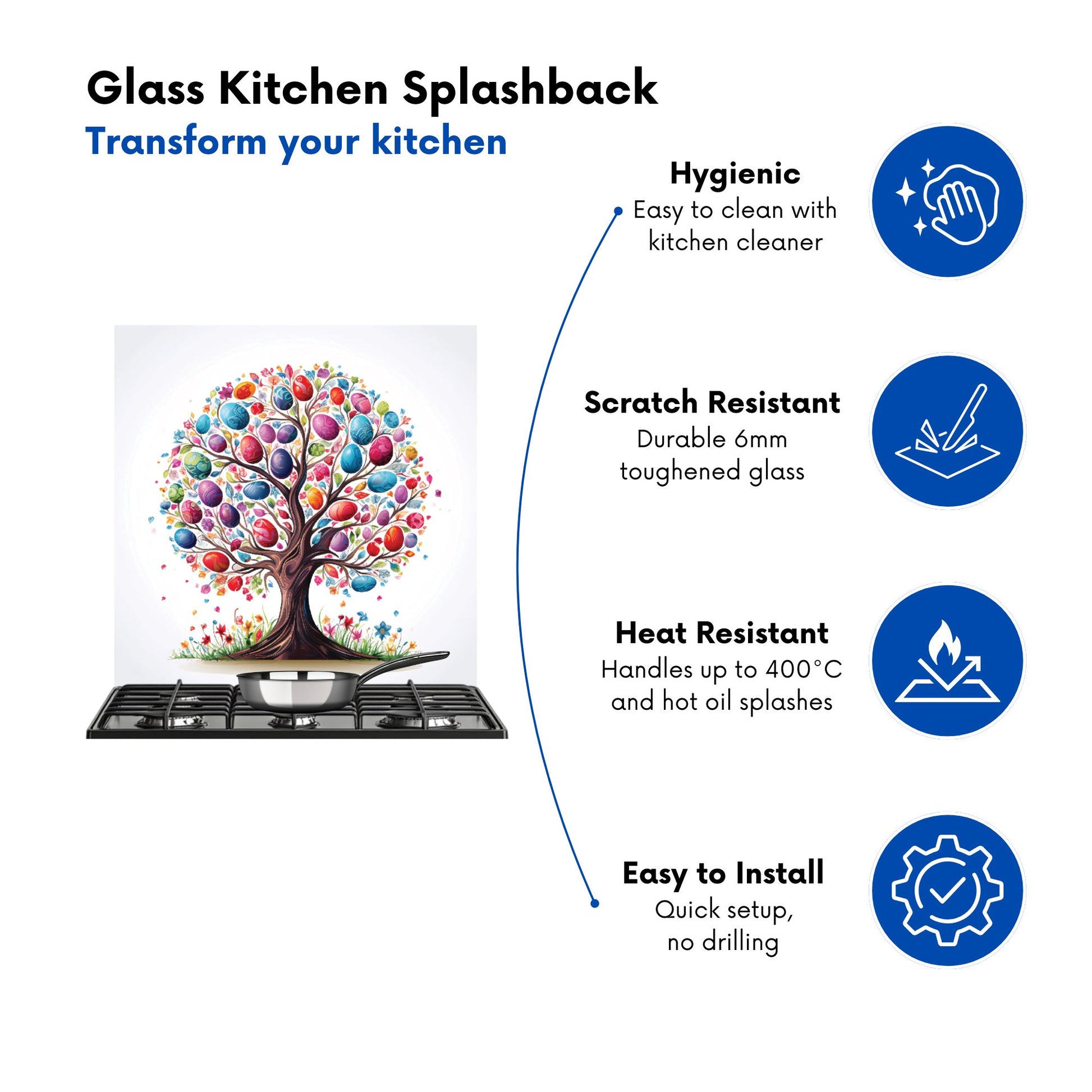 Glass Kitchen Splashback
Transform your kitchen

Hygienic
Easy to clean with kitchen cleaner

Scratch Resistant
Durable 6mm toughened glass

Heat Resistant
Handles up to 400°C and hot oil splashes

Easy to Install
Quick setup, no drilling