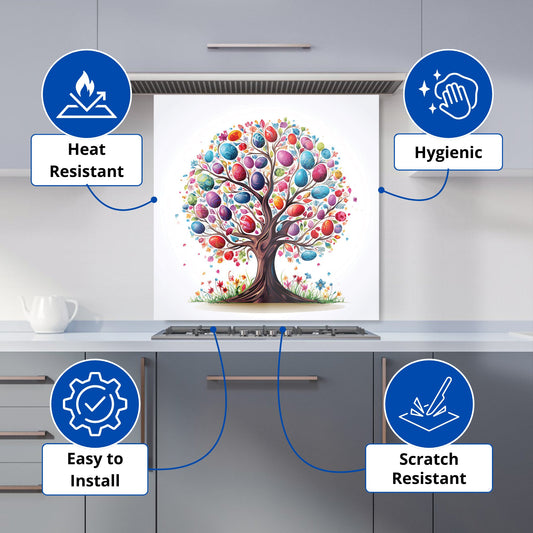 Heat Resistant

Hygienic

Easy to Install

Scratch Resistant