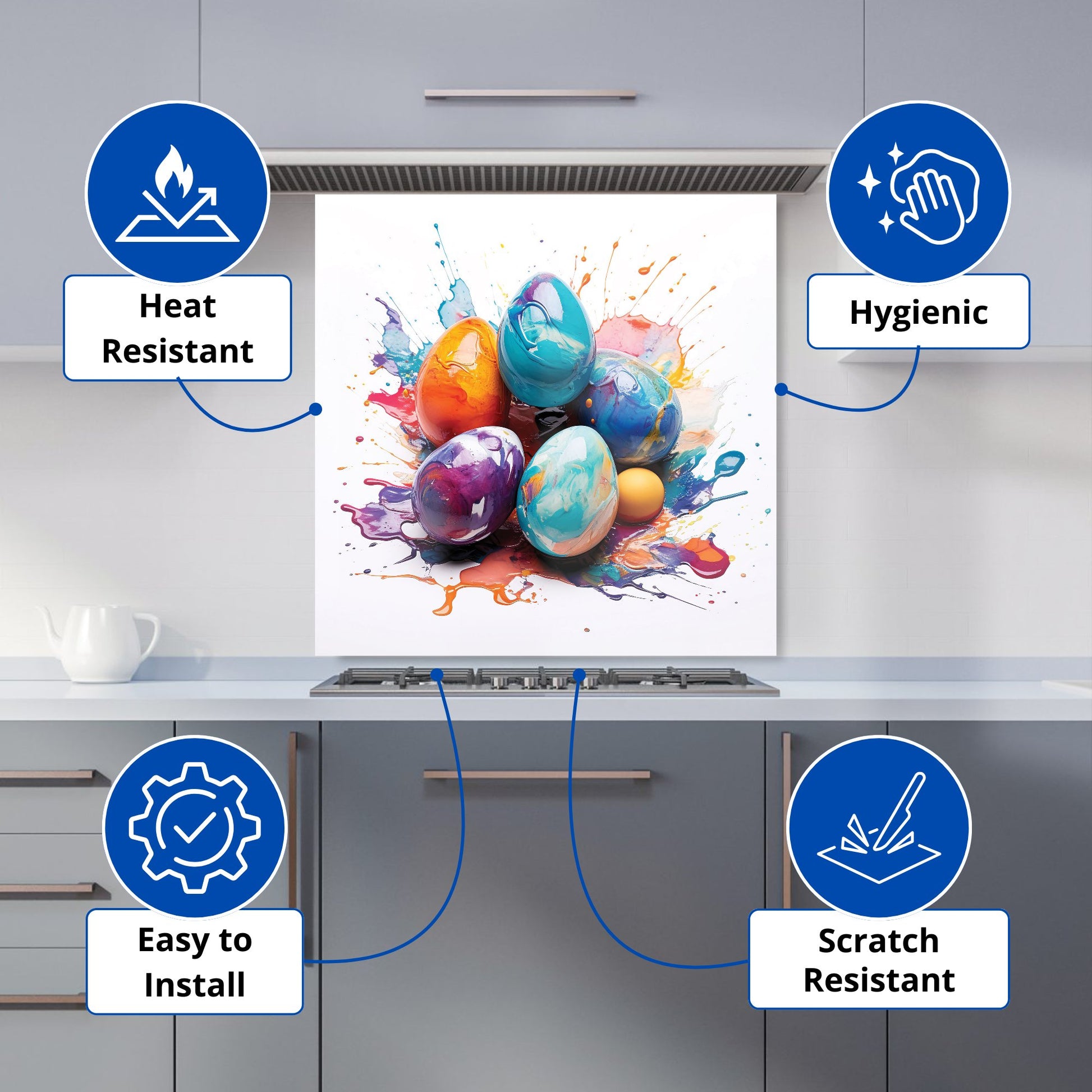 Heat Resistant

Hygienic

Easy to Install

Scratch Resistant