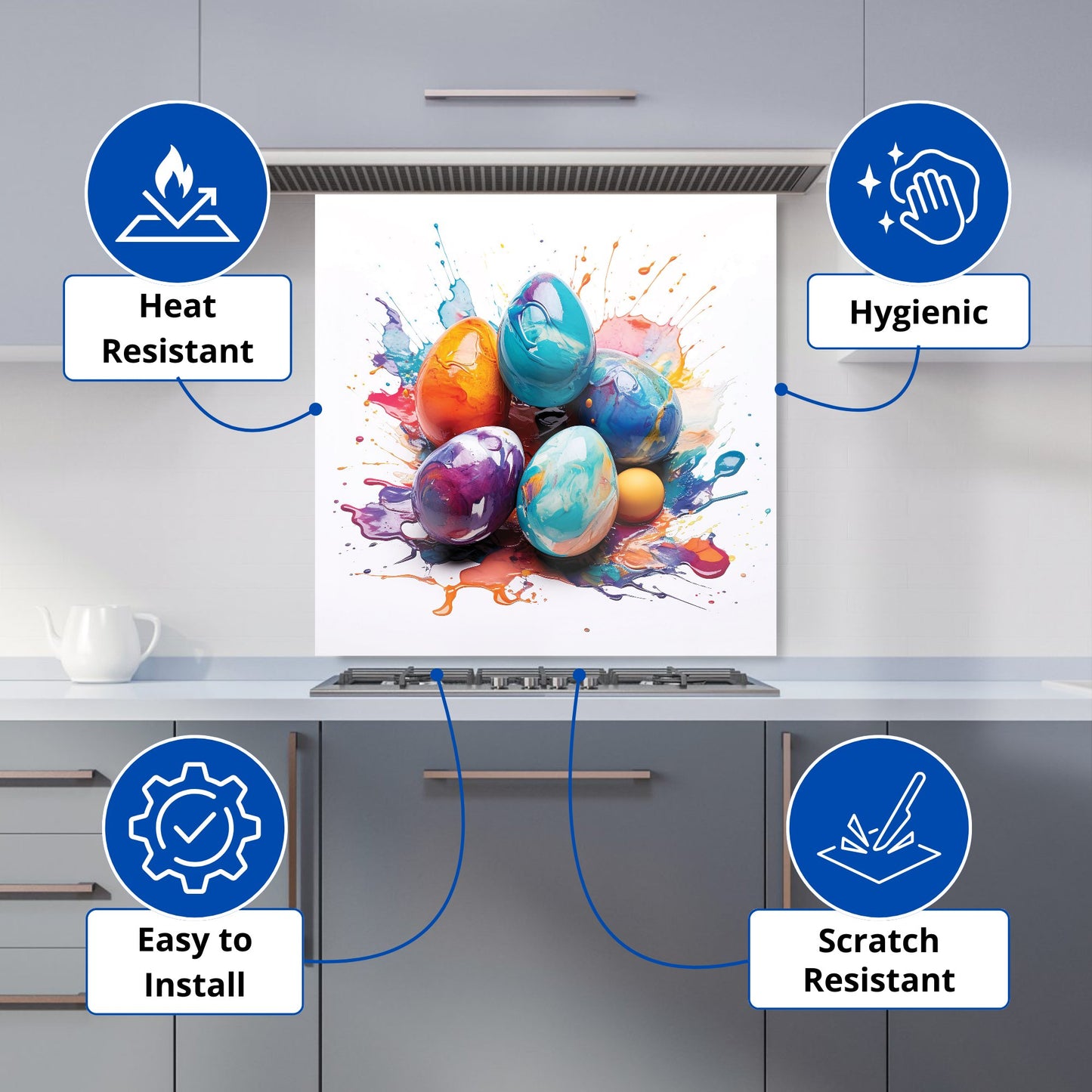 Heat Resistant

Hygienic

Easy to Install

Scratch Resistant