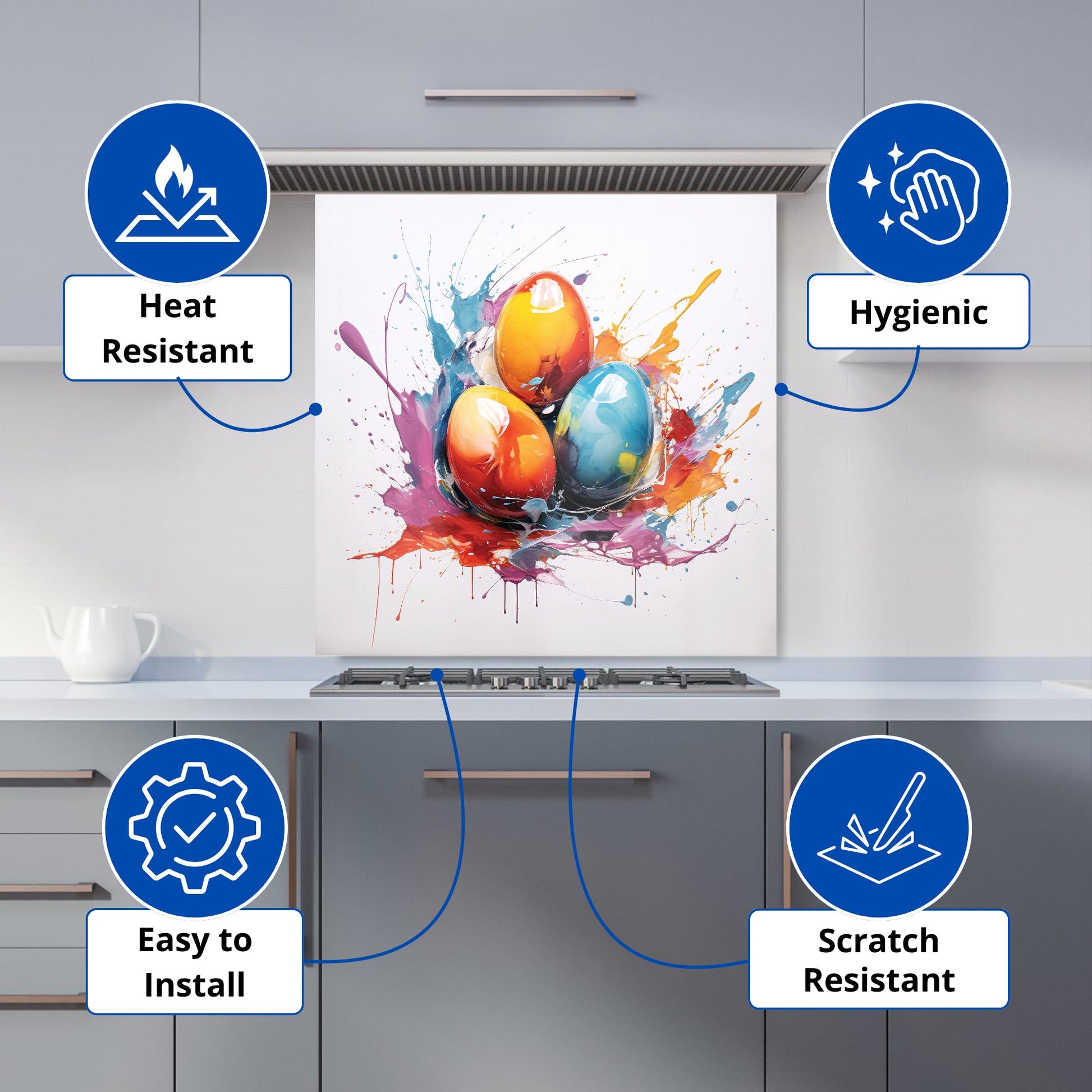 Heat Resistant

Hygienic

Easy to Install

Scratch Resistant