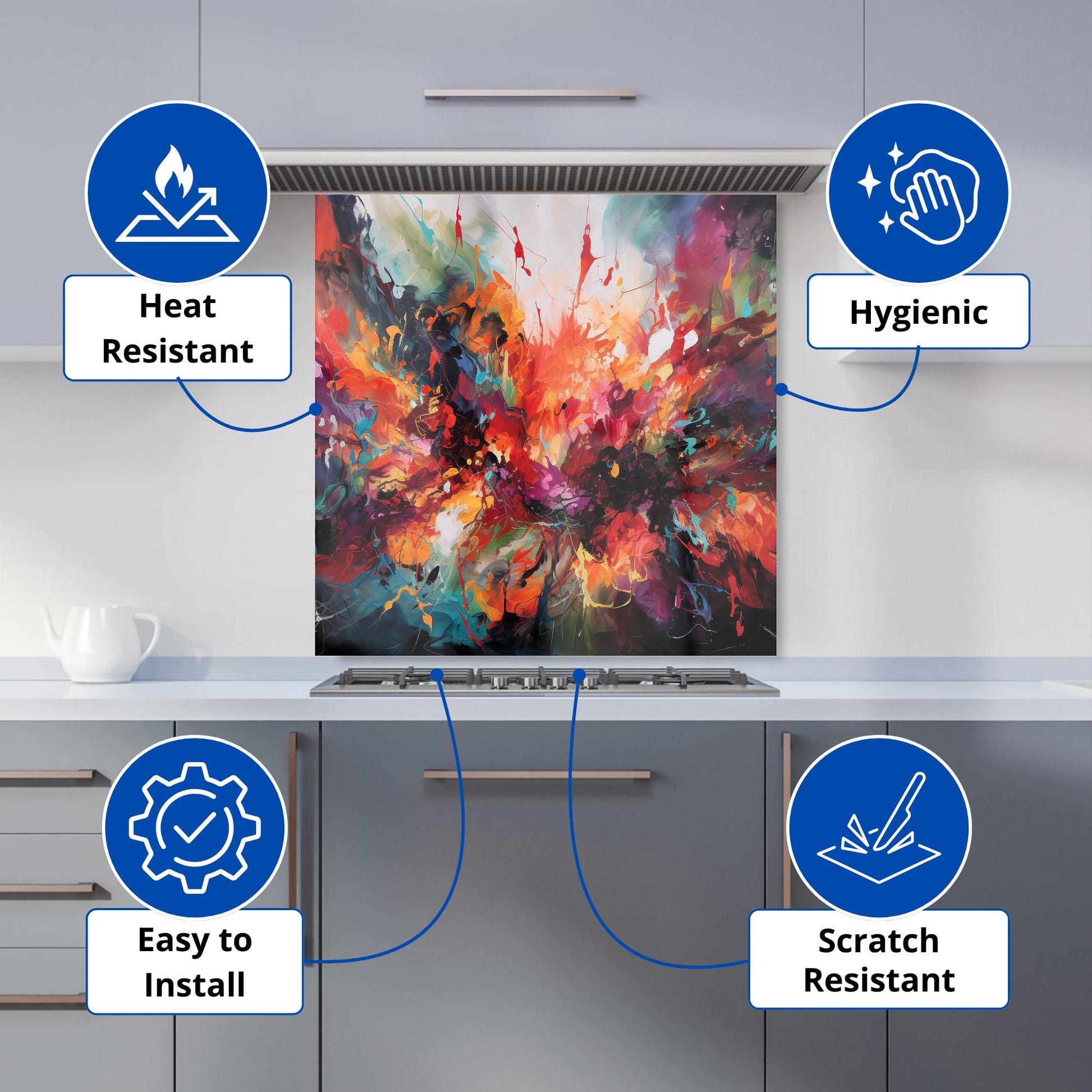 Heat Resistant

Hygienic

Easy to Install

Scratch Resistant