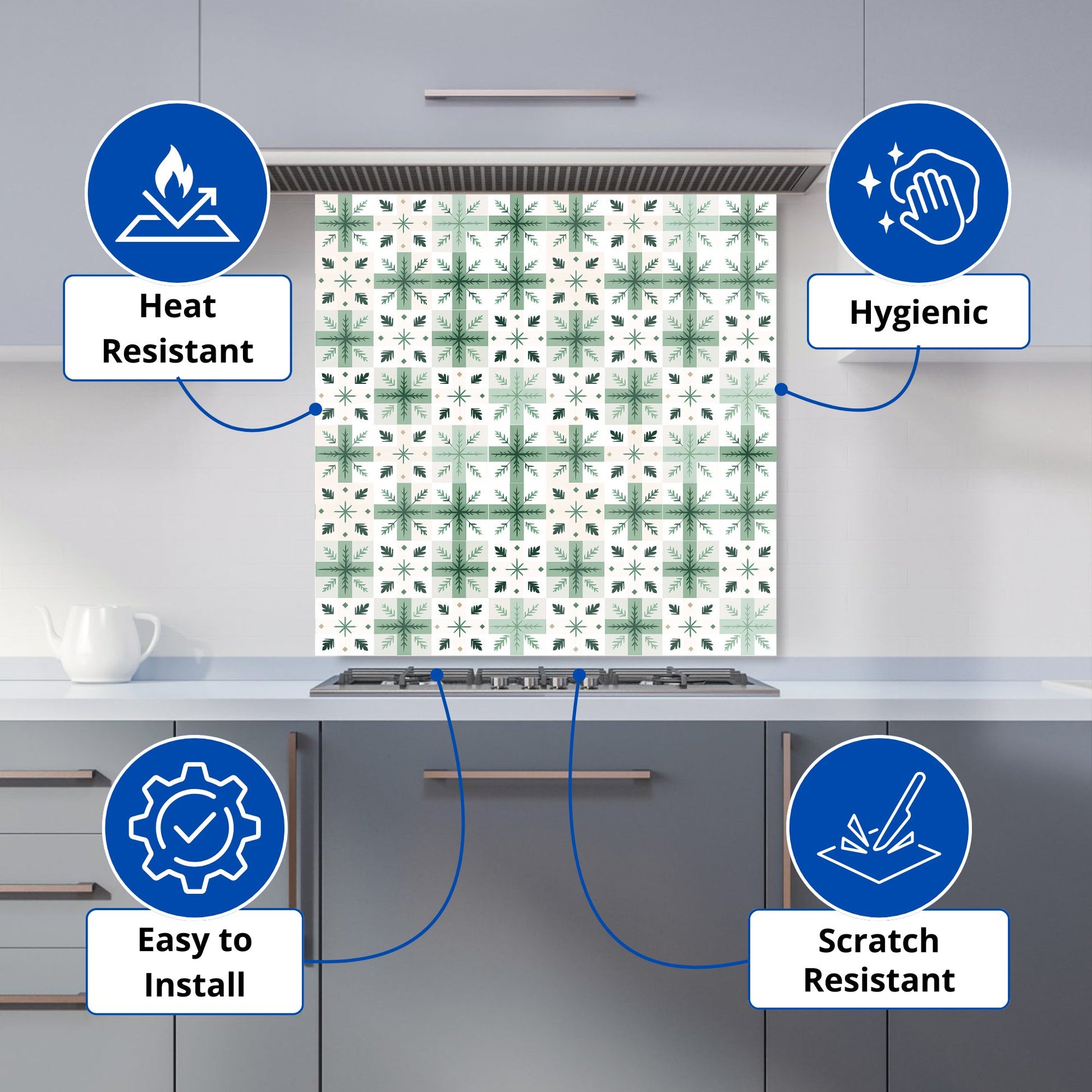 Heat Resistant

Hygienic

Easy to Install

Scratch Resistant