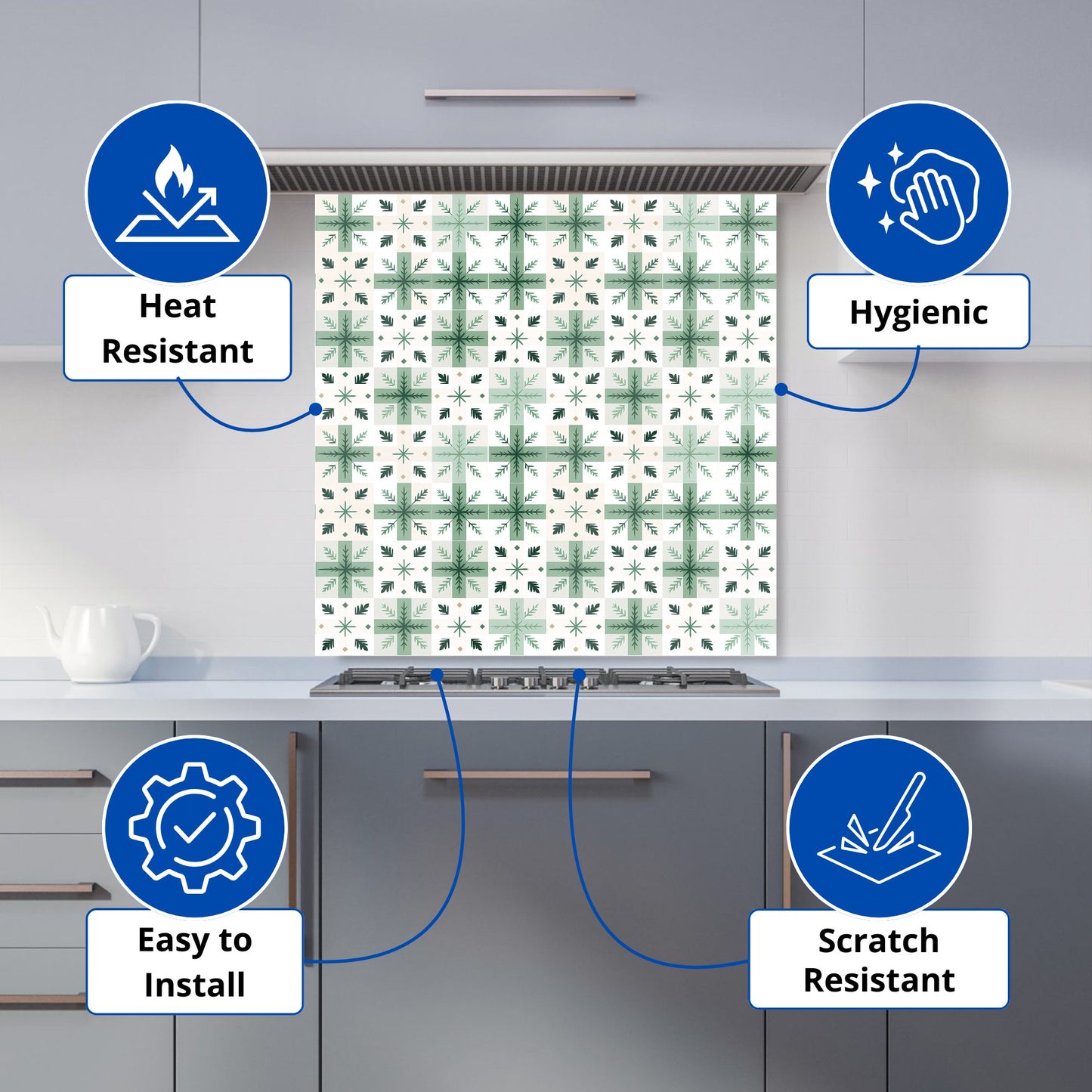 Heat Resistant

Hygienic

Easy to Install

Scratch Resistant