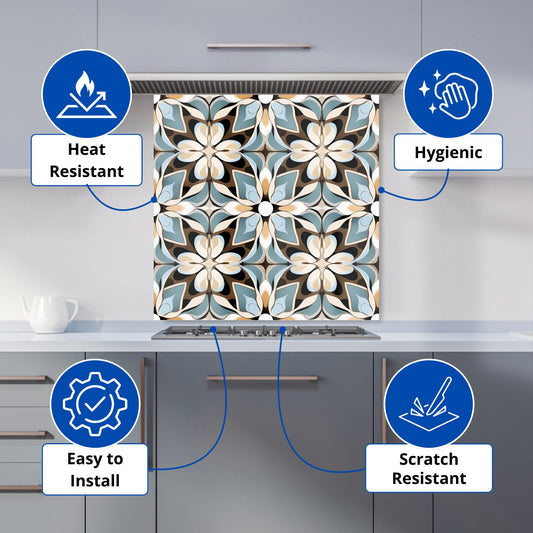 Heat Resistant

Hygienic

Easy to Install

Scratch Resistant