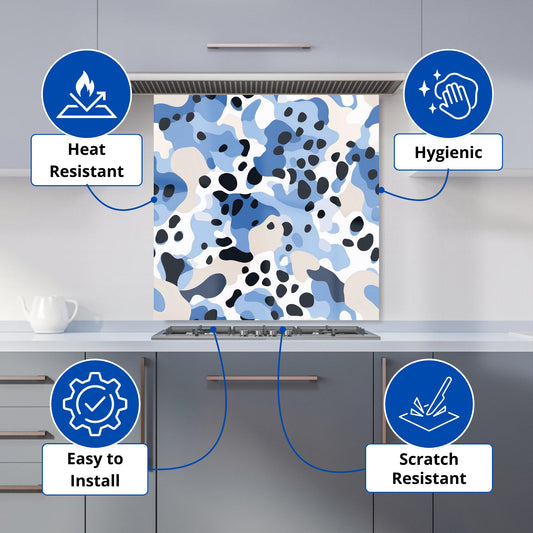 Heat Resistant

Hygienic

Easy to Install

Scratch Resistant