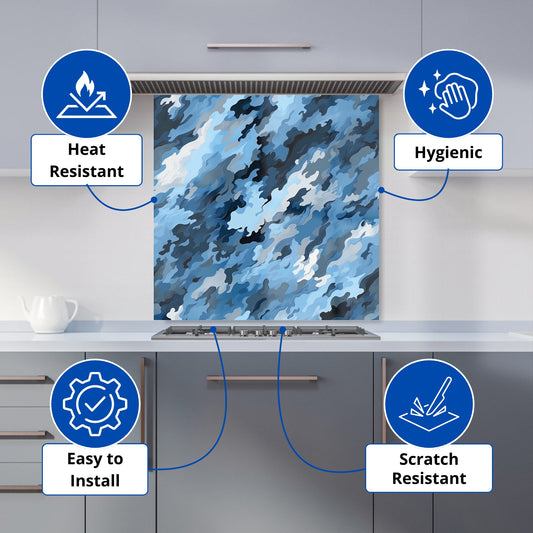 Heat Resistant

Hygienic

Easy to Install

Scratch Resistant