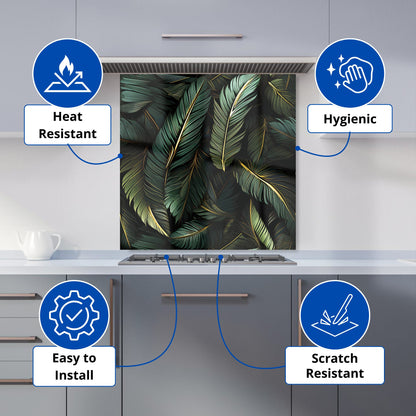 Heat Resistant

Hygienic

Easy to Install

Scratch Resistant