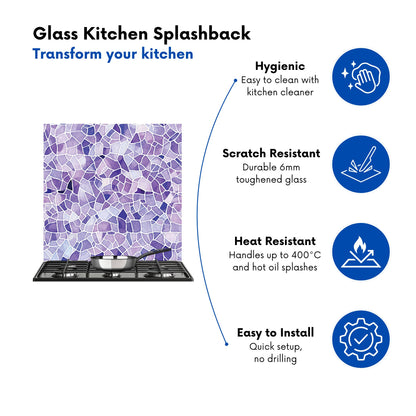 Glass Kitchen Splashback
Transform your kitchen

Hygienic
Easy to clean with kitchen cleaner

Scratch Resistant
Durable 6mm toughened glass

Heat Resistant
Handles up to 400°C and hot oil splashes

Easy to Install
Quick setup, no drilling