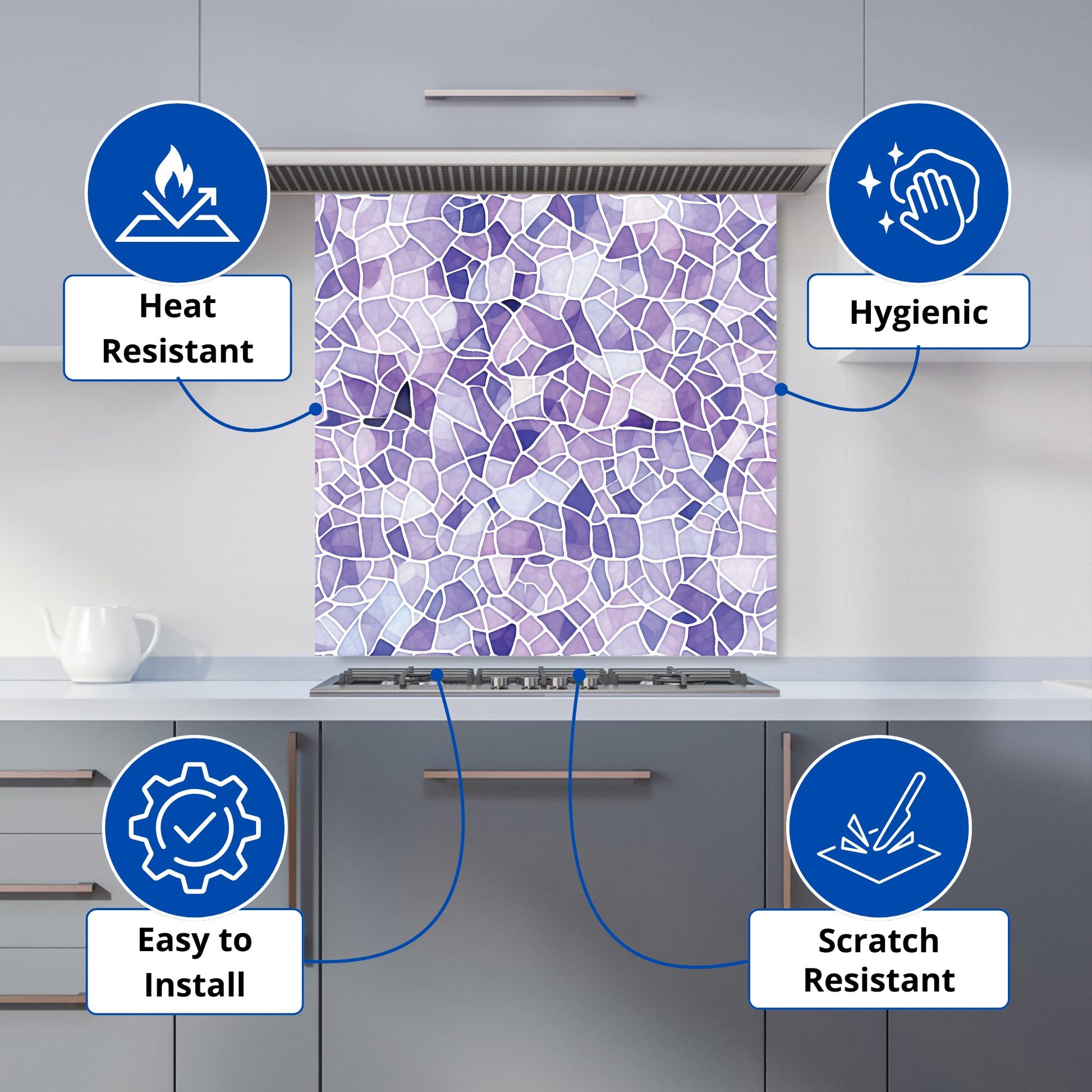 Heat Resistant

Hygienic

Easy to Install

Scratch Resistant