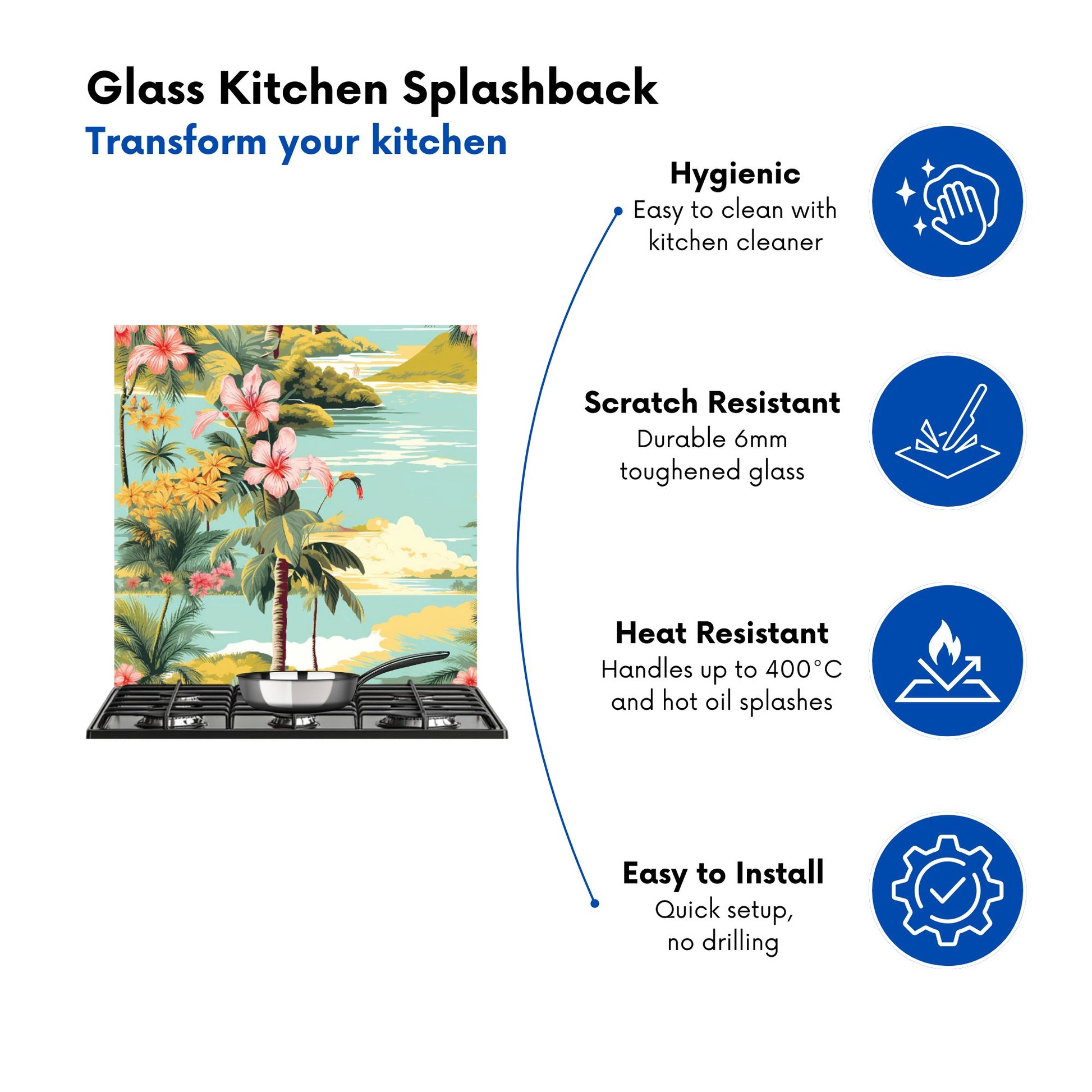 Glass Kitchen Splashback
Transform your kitchen

Hygienic
Easy to clean with kitchen cleaner

Scratch Resistant
Durable 6mm toughened glass

Heat Resistant
Handles up to 400°C and hot oil splashes

Easy to Install
Quick setup, no drilling