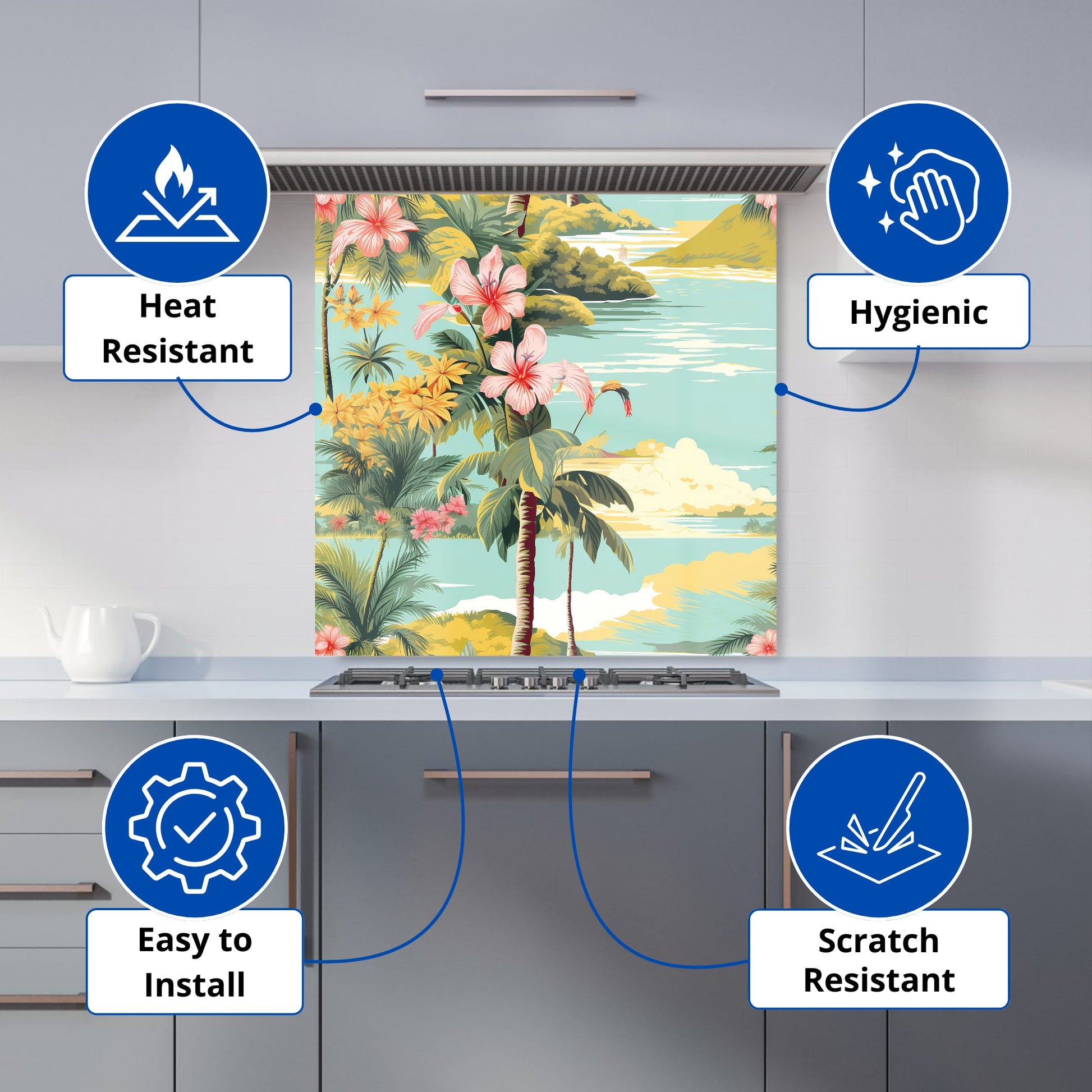 Heat Resistant

Hygienic

Easy to Install

Scratch Resistant