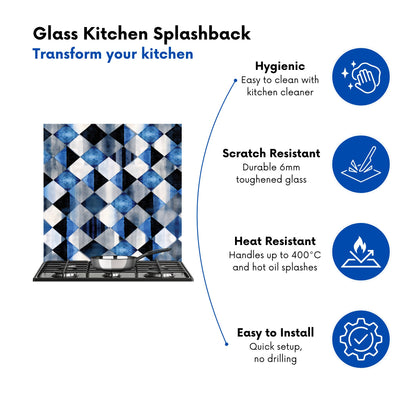 Glass Kitchen Splashback
Transform your kitchen

Hygienic
Easy to clean with kitchen cleaner

Scratch Resistant
Durable 6mm toughened glass

Heat Resistant
Handles up to 400°C and hot oil splashes

Easy to Install
Quick setup, no drilling