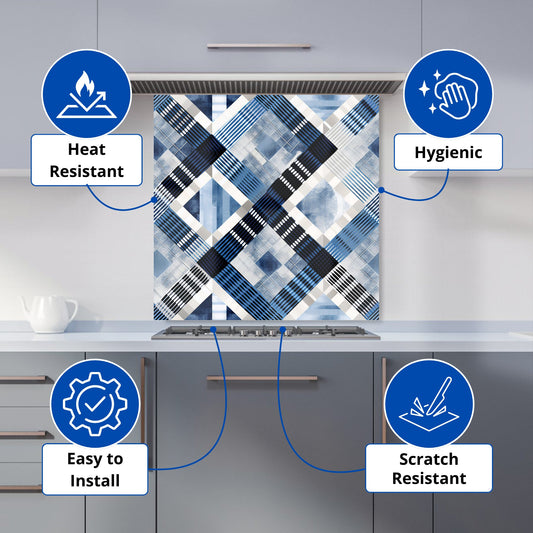 Heat Resistant

Hygienic

Easy to Install

Scratch Resistant