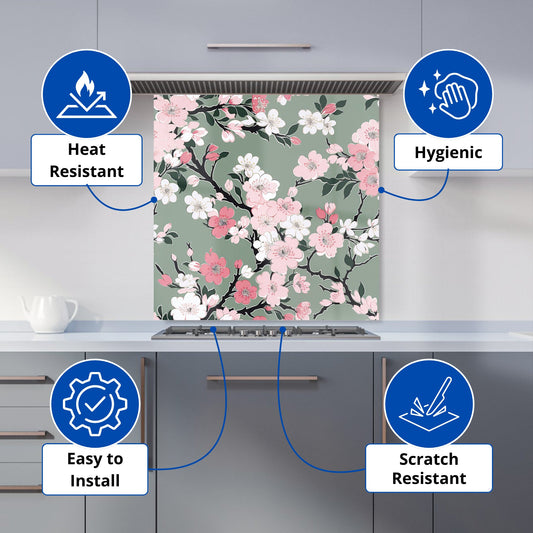 Heat Resistant

Hygienic

Easy to Install

Scratch Resistant