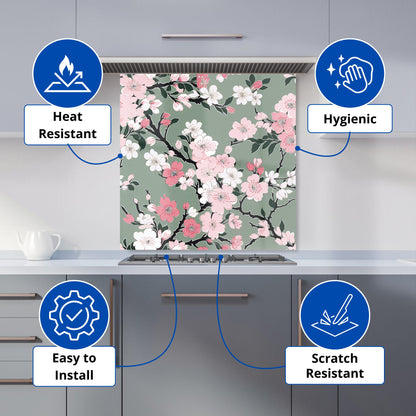 Heat Resistant

Hygienic

Easy to Install

Scratch Resistant