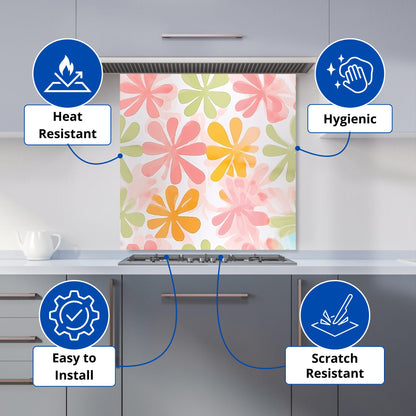 Heat Resistant

Hygienic

Easy to Install

Scratch Resistant