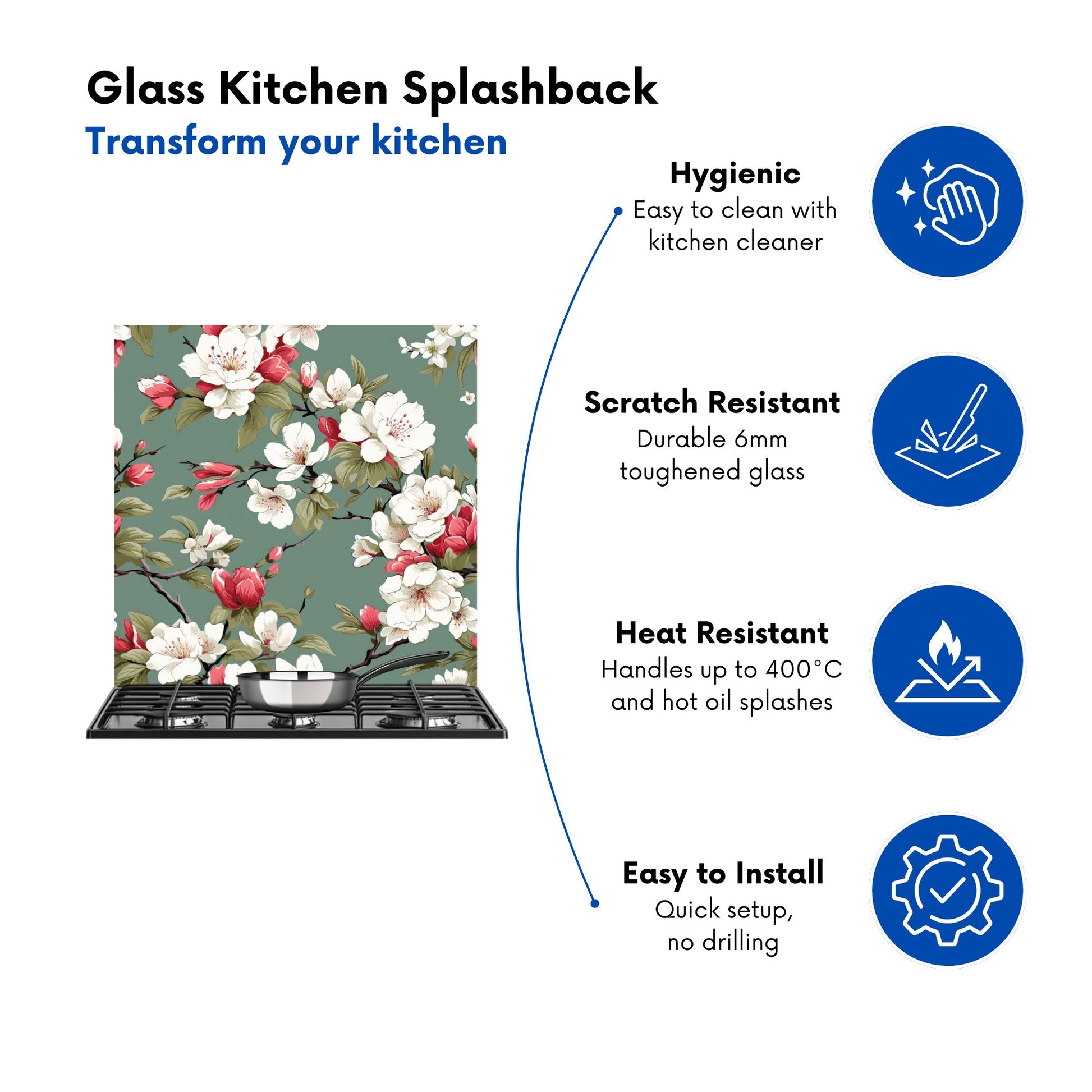 Glass Kitchen Splashback
Transform your kitchen

Hygienic
Easy to clean with kitchen cleaner

Scratch Resistant
Durable 6mm toughened glass

Heat Resistant
Handles up to 400°C and hot oil splashes

Easy to Install
Quick setup, no drilling