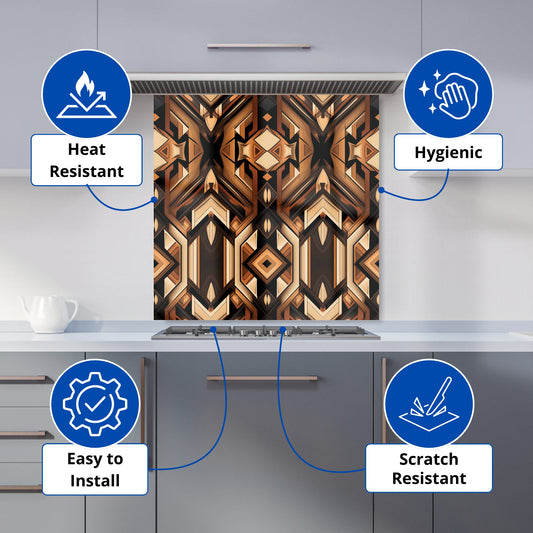 Heat Resistant

Hygienic

Easy to Install

Scratch Resistant