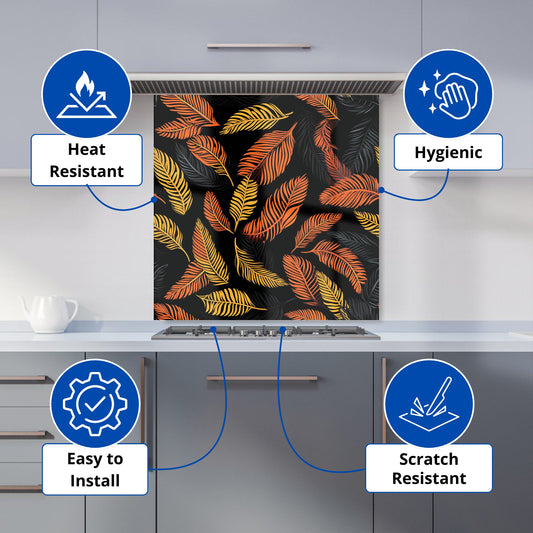 Heat Resistant

Hygienic

Easy to Install

Scratch Resistant