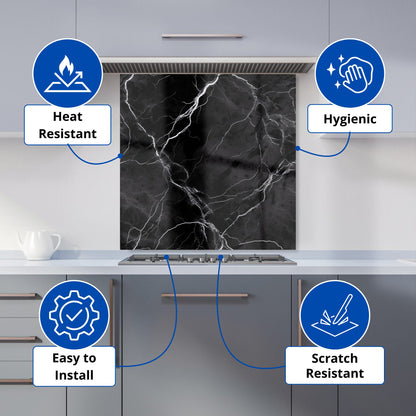 Heat Resistant

Hygienic

Easy to Install

Scratch Resistant