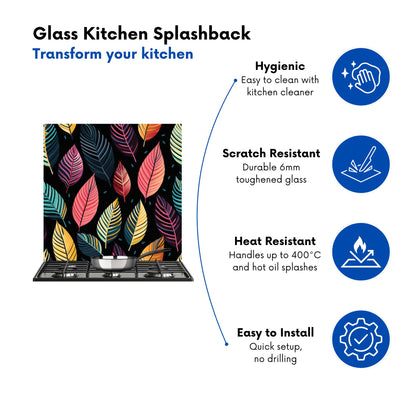 Glass Kitchen Splashback
Transform your kitchen

Hygienic
Easy to clean with kitchen cleaner

Scratch Resistant
Durable 6mm toughened glass

Heat Resistant
Handles up to 400°C and hot oil splashes

Easy to Install
Quick setup, no drilling