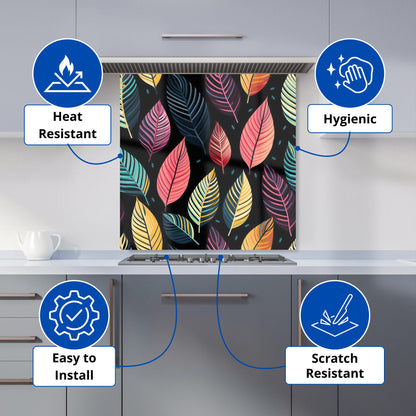 Heat Resistant

Hygienic

Easy to Install

Scratch Resistant