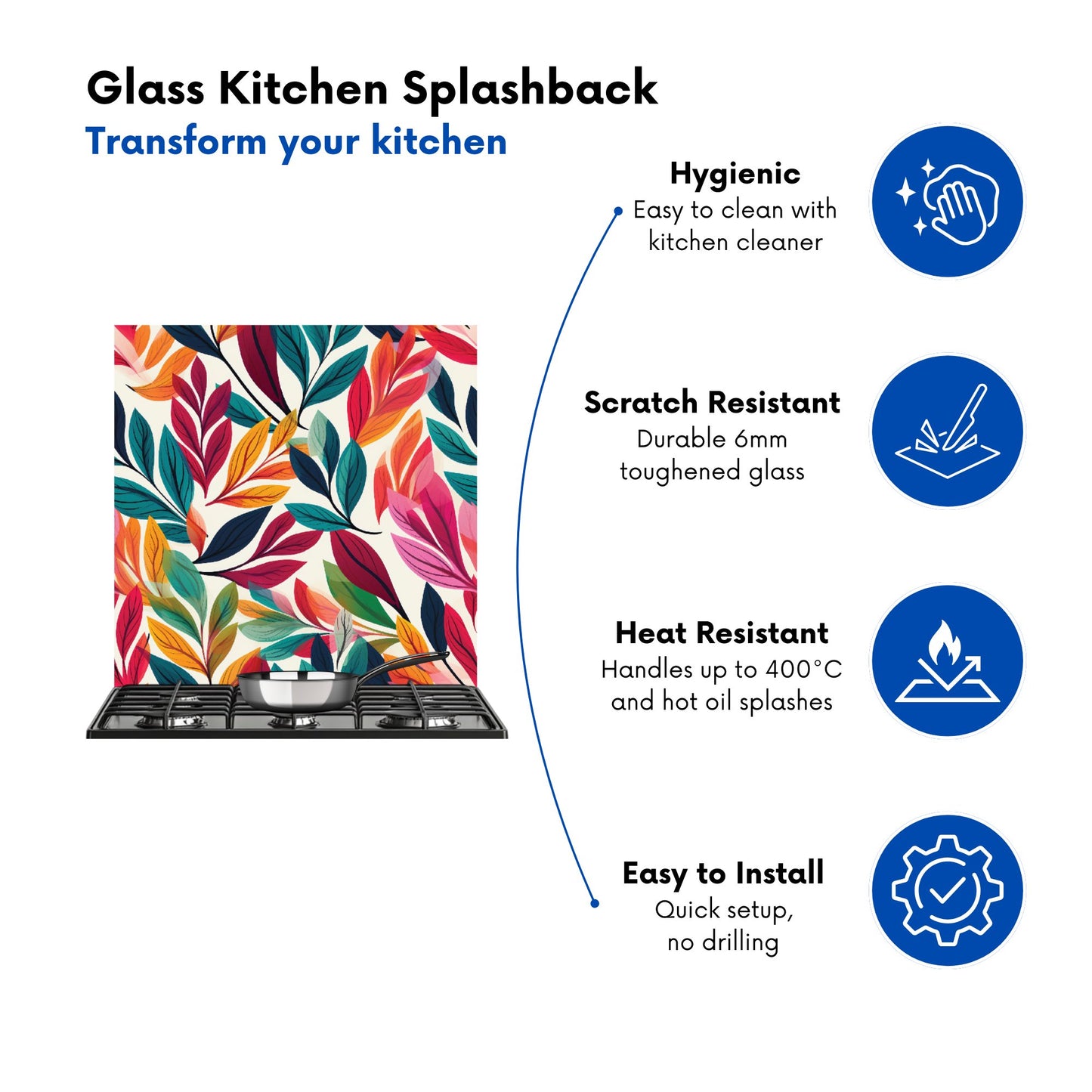 Glass Kitchen Splashback
Transform your kitchen

Hygienic
Easy to clean with kitchen cleaner

Scratch Resistant
Durable 6mm toughened glass

Heat Resistant
Handles up to 400°C and hot oil splashes

Easy to Install
Quick setup, no drilling