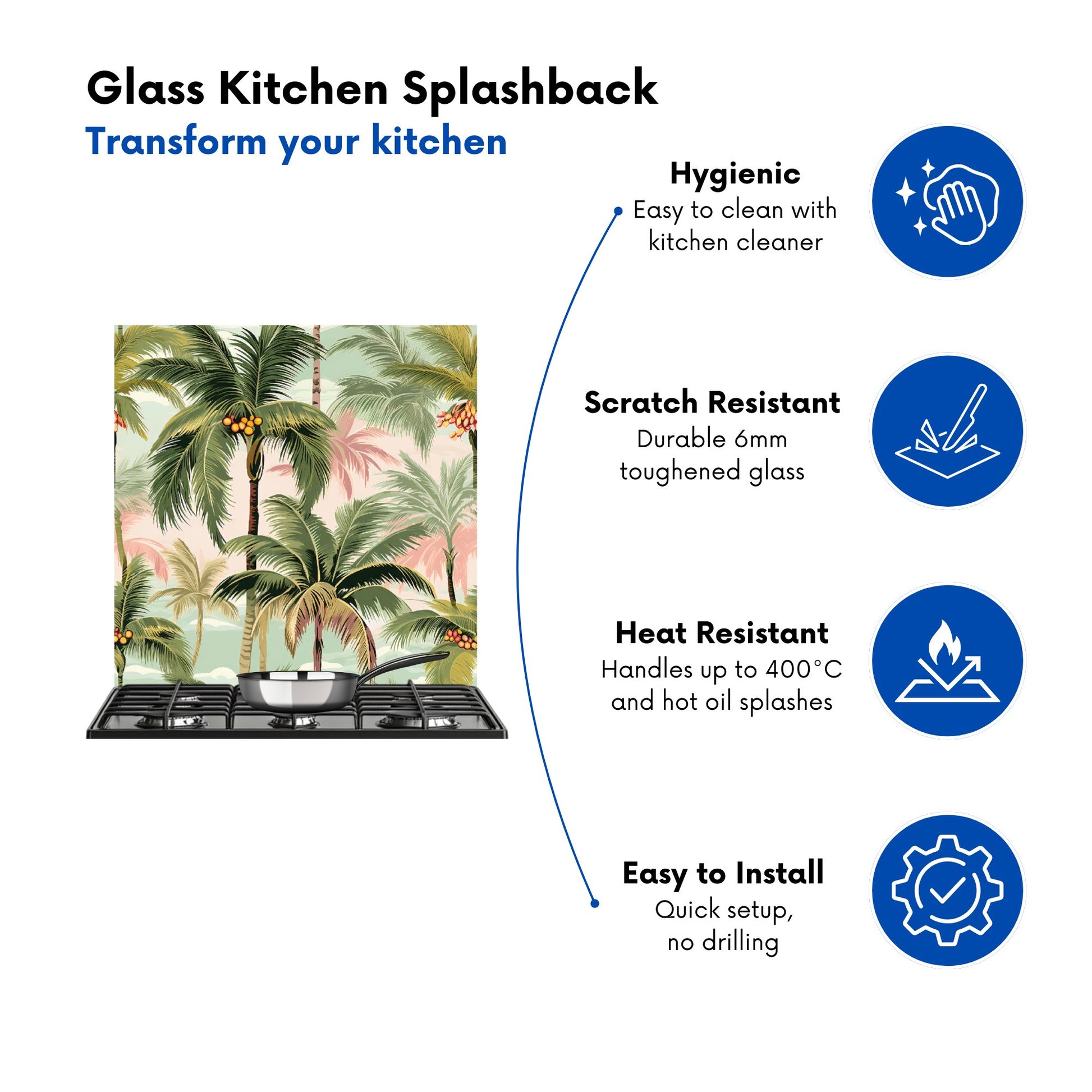 Glass Kitchen Splashback
Transform your kitchen

Hygienic
Easy to clean with kitchen cleaner

Scratch Resistant
Durable 6mm toughened glass

Heat Resistant
Handles up to 400°C and hot oil splashes

Easy to Install
Quick setup, no drilling