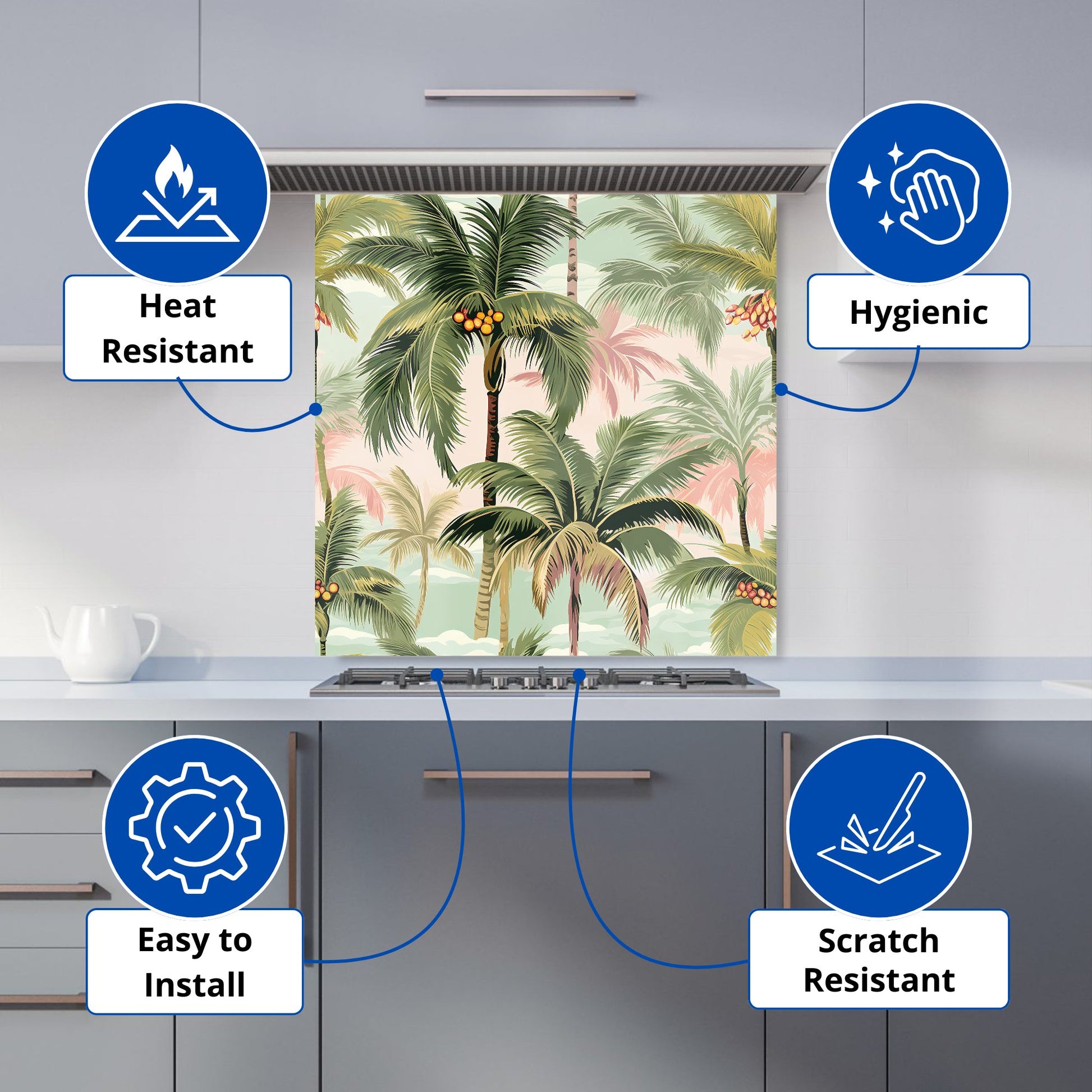 Heat Resistant

Hygienic

Easy to Install

Scratch Resistant