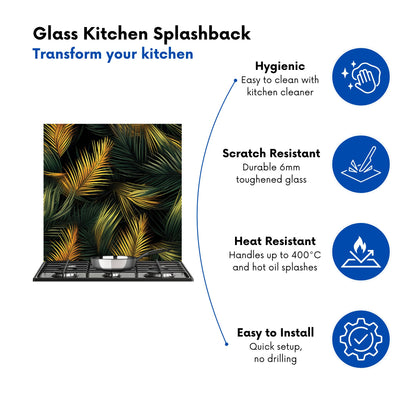 Glass Kitchen Splashback
Transform your kitchen

Hygienic
Easy to clean with kitchen cleaner

Scratch Resistant
Durable 6mm toughened glass

Heat Resistant
Handles up to 400°C and hot oil splashes

Easy to Install
Quick setup, no drilling