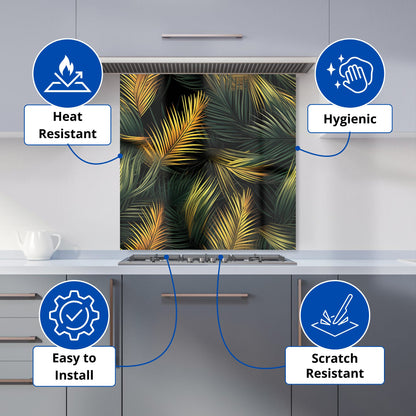 Heat Resistant

Hygienic

Easy to Install

Scratch Resistant