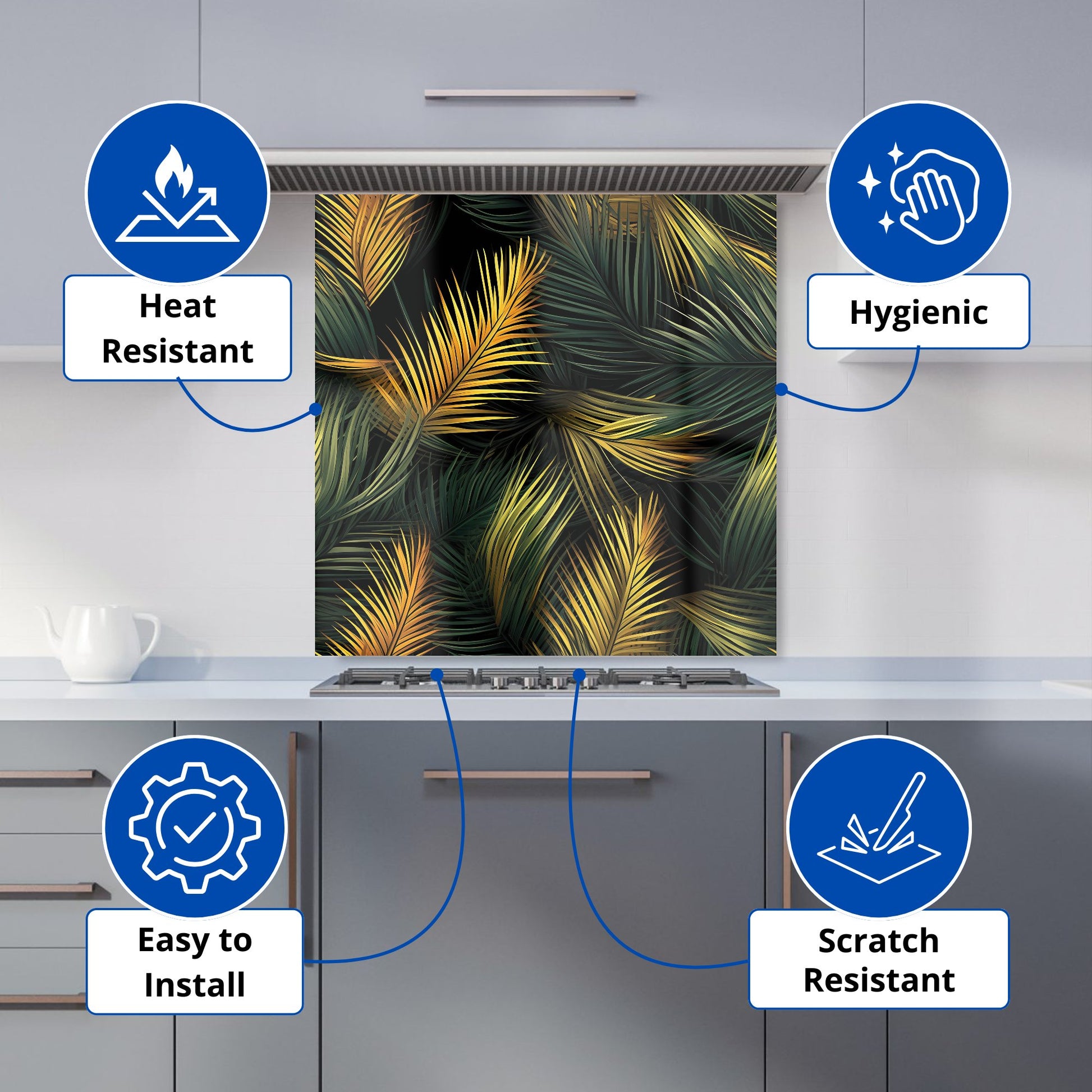 Heat Resistant

Hygienic

Easy to Install

Scratch Resistant