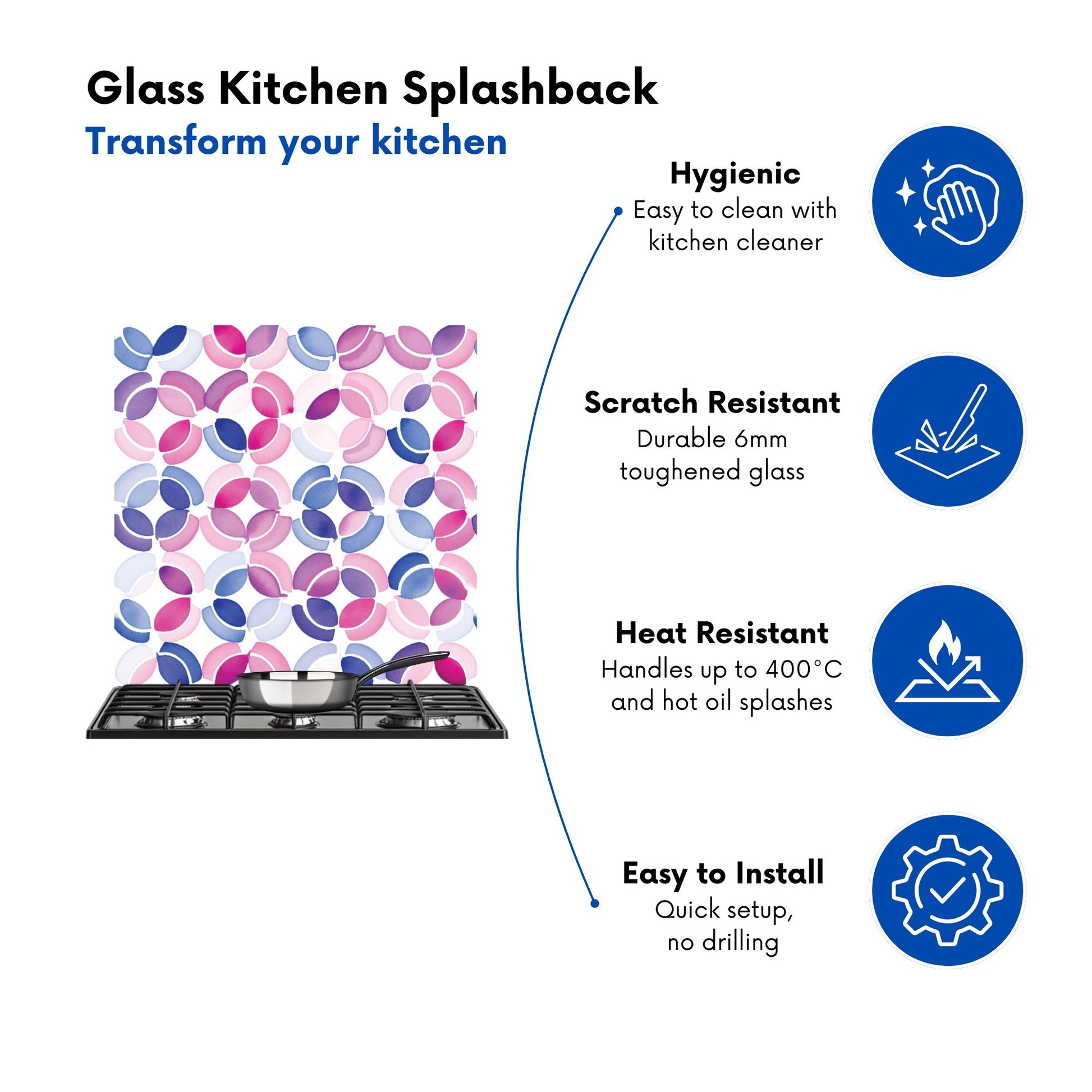 Glass Kitchen Splashback
Transform your kitchen

Hygienic
Easy to clean with kitchen cleaner

Scratch Resistant
Durable 6mm toughened glass

Heat Resistant
Handles up to 400°C and hot oil splashes

Easy to Install
Quick setup, no drilling