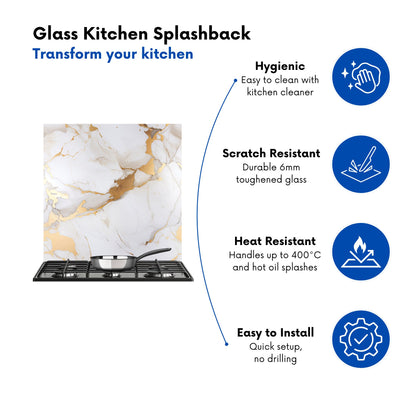 Glass Kitchen Splashback
Transform your kitchen

Hygienic
Easy to clean with kitchen cleaner

Scratch Resistant
Durable 6mm toughened glass

Heat Resistant
Handles up to 400°C and hot oil splashes

Easy to Install
Quick setup, no drilling